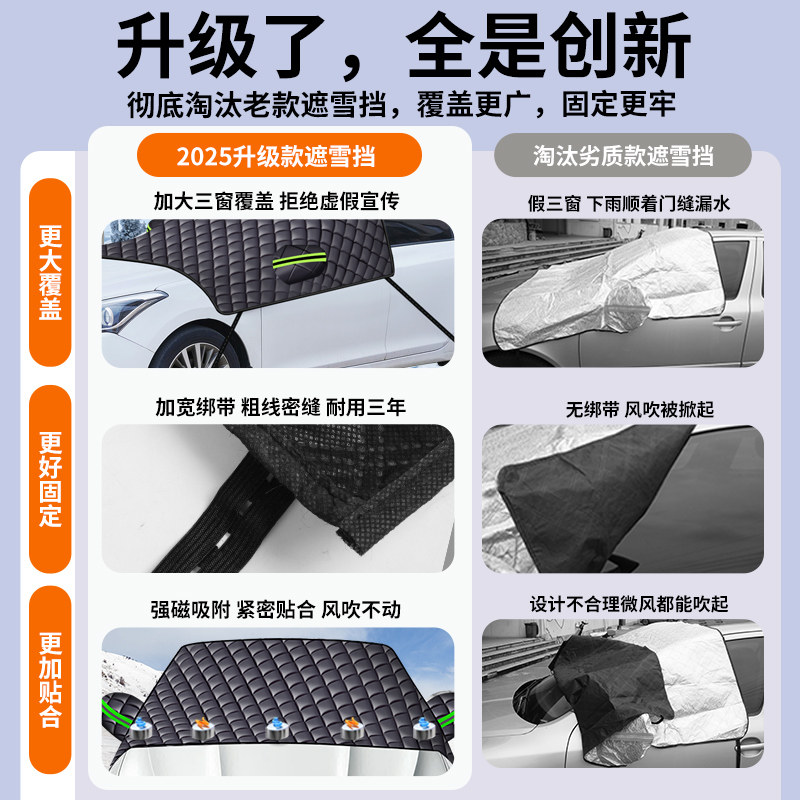 升级了，全是创新

彻底淘汰老款遮雪挡，覆盖更广，固定更牢

2025升级款遮雪挡

淘汰劣质款遮雪挡

更大覆盖

加大三窗覆盖 拒绝虚假宣传

假三窗 下雨顺着门缝漏水

更好固定

加宽绑带 粗线密缝 耐用三年

无绑带 风吹被掀起

更加贴合

强磁吸附 紧密贴合 风吹不动

设计不合理微风都能吹起