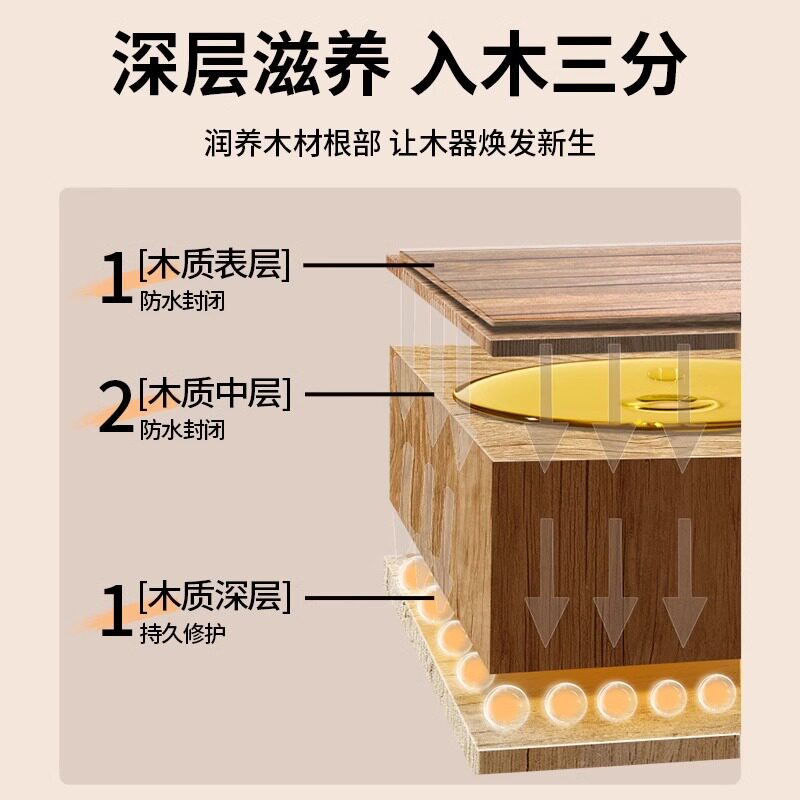 深层滋养 入木三分

润养木材根部 让木器焕发新生

1 [木质表层]
防水封闭

2 [木质中层]
防水封闭

1 [木质深层]
持久修护