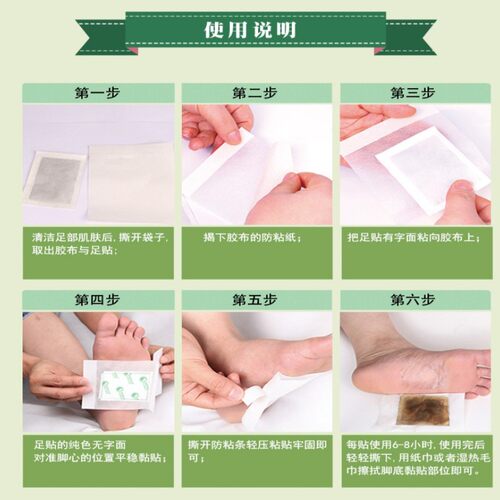 使用说明

第一步

清洁足部肌肤后，撕开袋子，取出胶布与足贴；

第二步

揭下胶布的防粘纸；

第三步

把足贴有字面粘向胶布上；

第四步

足贴的纯色无字面对准脚心的位置平稳黏贴；

第五步

撕开防粘条轻压粘贴牢固即可；

第六步

每贴使用6-8小时，使用完后轻轻撕下，用纸巾或者湿热毛巾擦拭脚底黏贴部位即可。