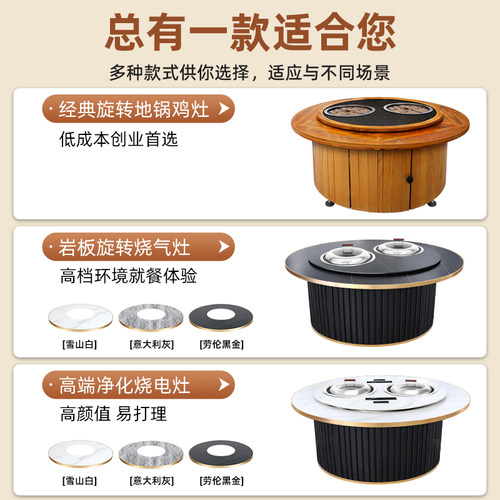 总有一款适合您

多种款式供你选择，适应与不同场景

· 经典旋转地锅鸡灶

低成本创业首选

· 岩板旋转烧气灶

高档环境就餐体验

[雪山白] [意大利灰] [劳伦黑金]

· 高端净化烧电灶

高颜值 易打理

[雪山白] [意大利灰] [劳伦黑金]