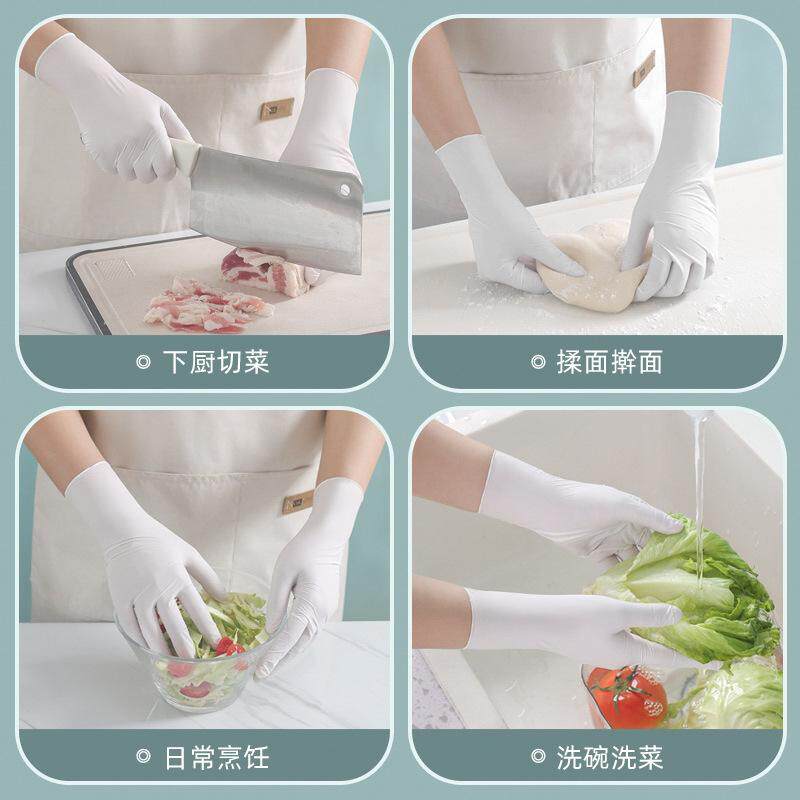 ◎ 下厨切菜

◎ 揉面擀面

◎ 日常烹饪

◎ 洗碗洗菜