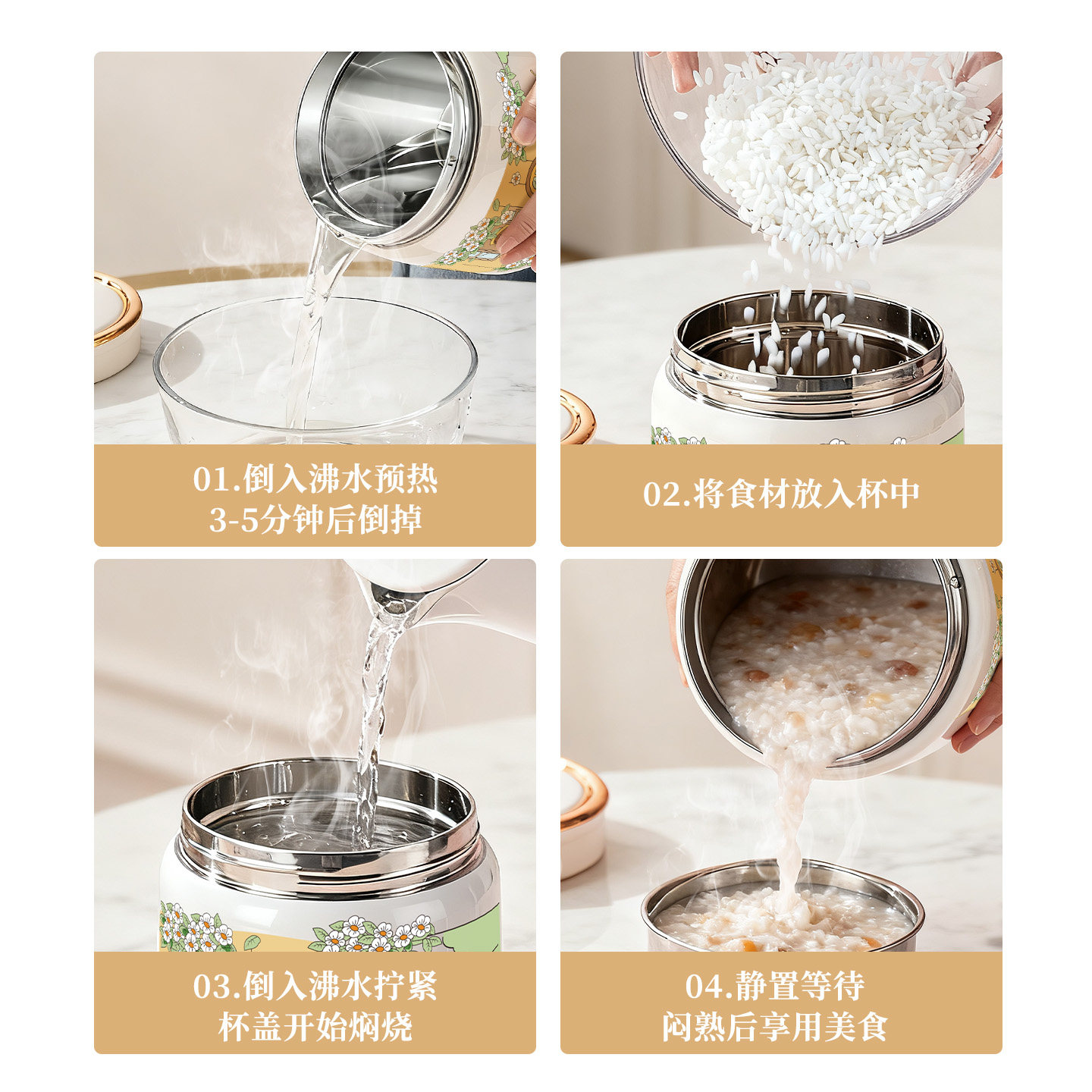 01.倒入沸水预热
3-5分钟后倒掉

02.将食材放入杯中

03.倒入沸水拧紧
杯盖开始焖烧

04.静置等待
闷熟后享用美食