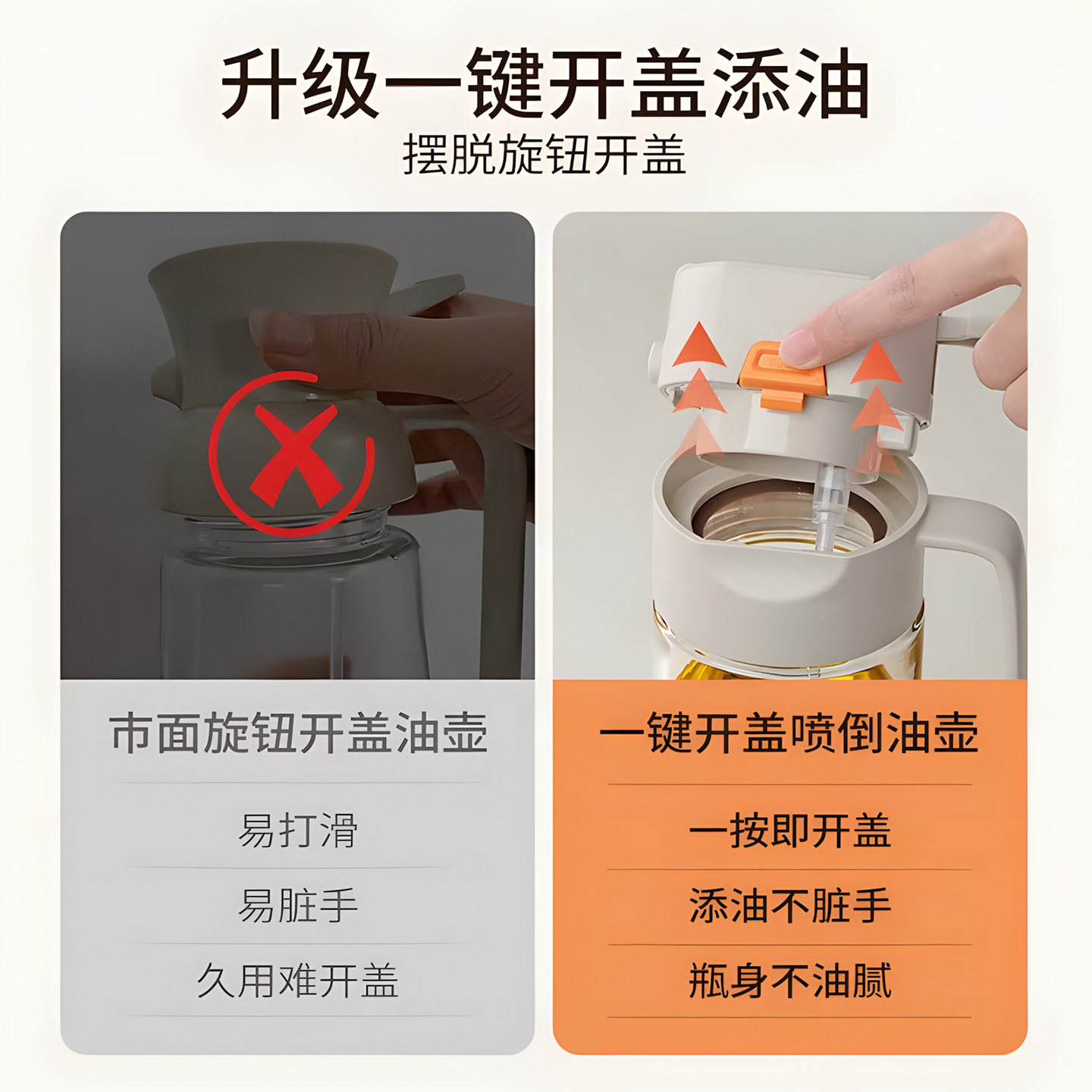 升级一键开盖添油
摆脱旋钮开盖

市面旋钮开盖油壶

易打滑

易脏手

久用难开盖

一键开盖喷倒油壶

一按即开盖

添油不脏手

瓶身不油腻