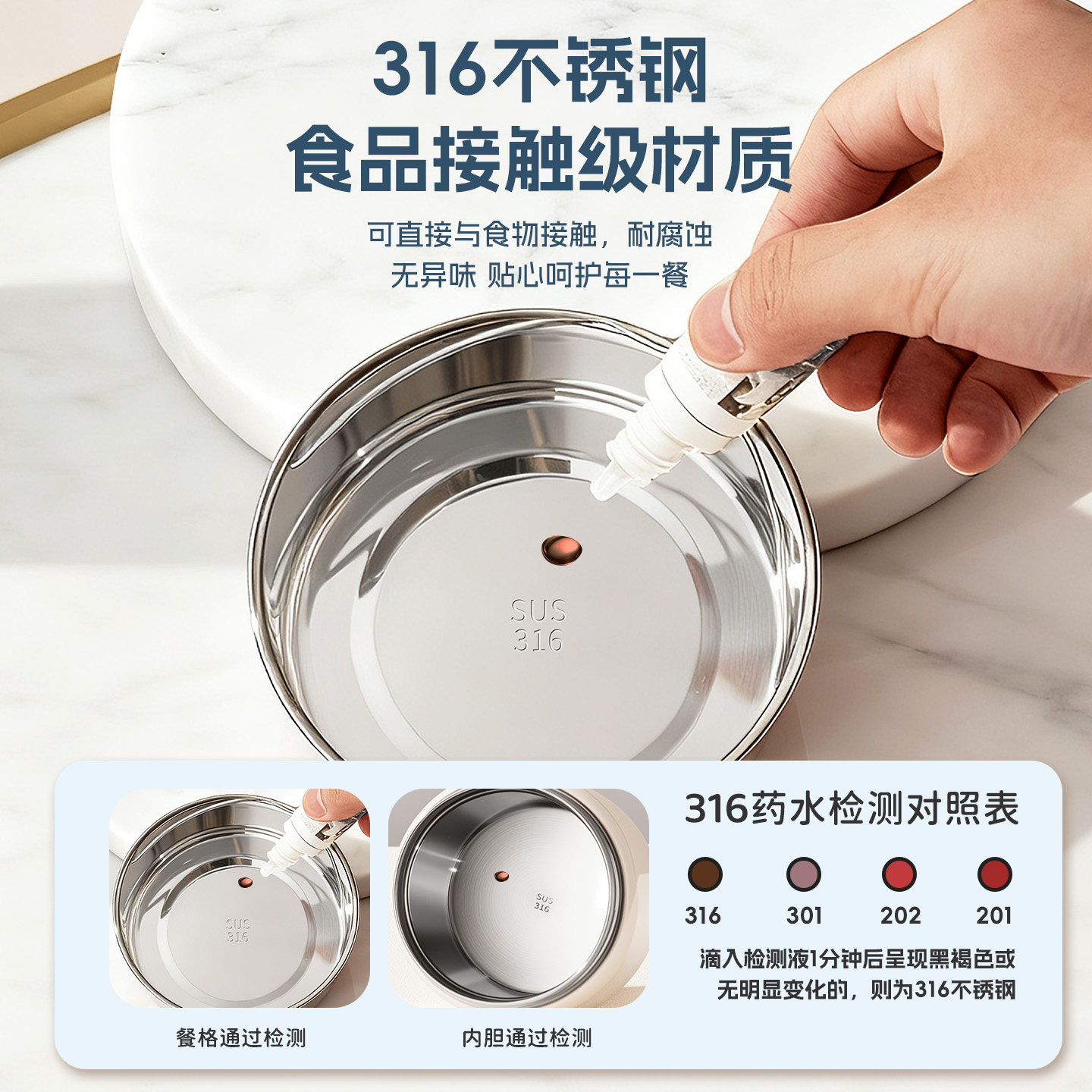 316不锈钢
食品接触级材质

可直接与食物接触，耐腐蚀
无异味 贴心呵护每一餐

SUS
316

SUS
316

餐格通过检测

SUS
316

内胆通过检测

316药水检测对照表

316 301 202 201

滴入检测液1分钟后呈现黑褐色或无明显变化的，则为316不锈钢