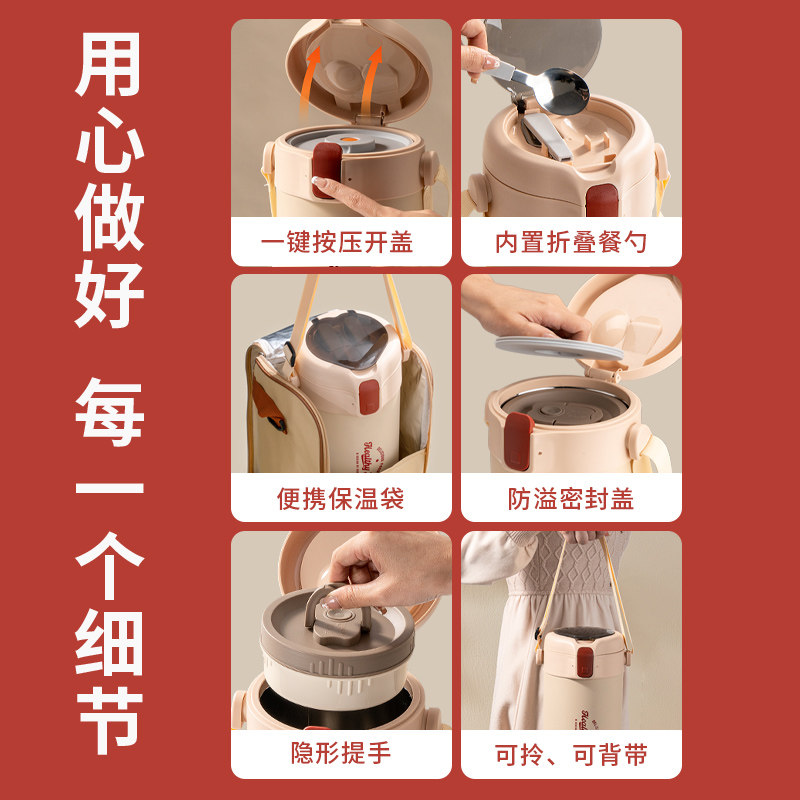 用心做好 每一个细节

一键按压开盖

内置折叠餐勺

便携保温袋

防溢密封盖

隐形提手

可拎、可背带