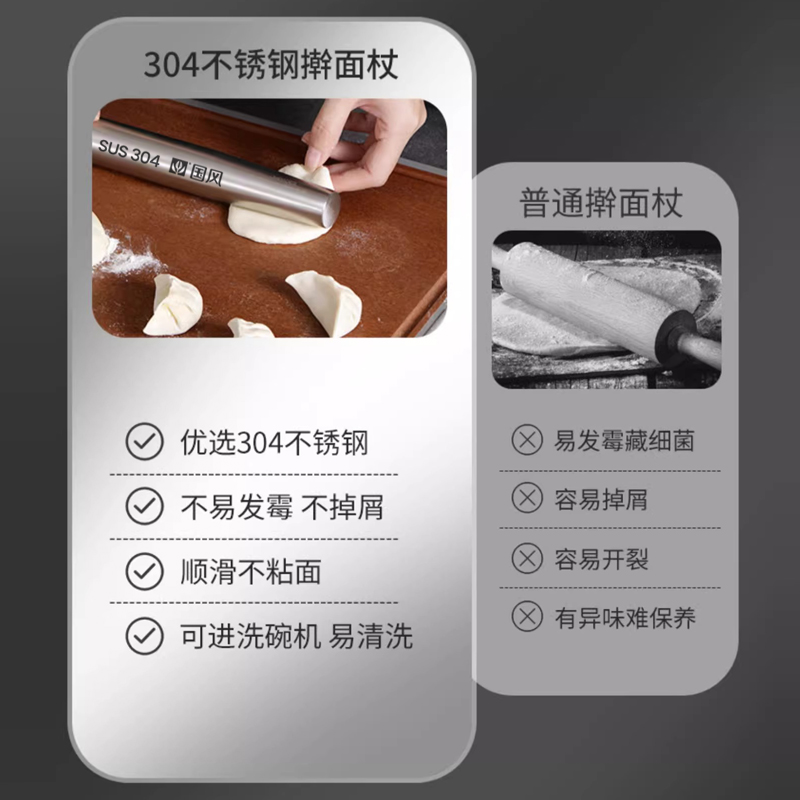 304不锈钢擀面杖

SUS 304 国风

优选304不锈钢

不易发霉 不掉屑

顺滑不粘面

可进洗碗机 易清洗

普通擀面杖

易发霉藏细菌

容易掉屑

容易开裂

有异味难保养