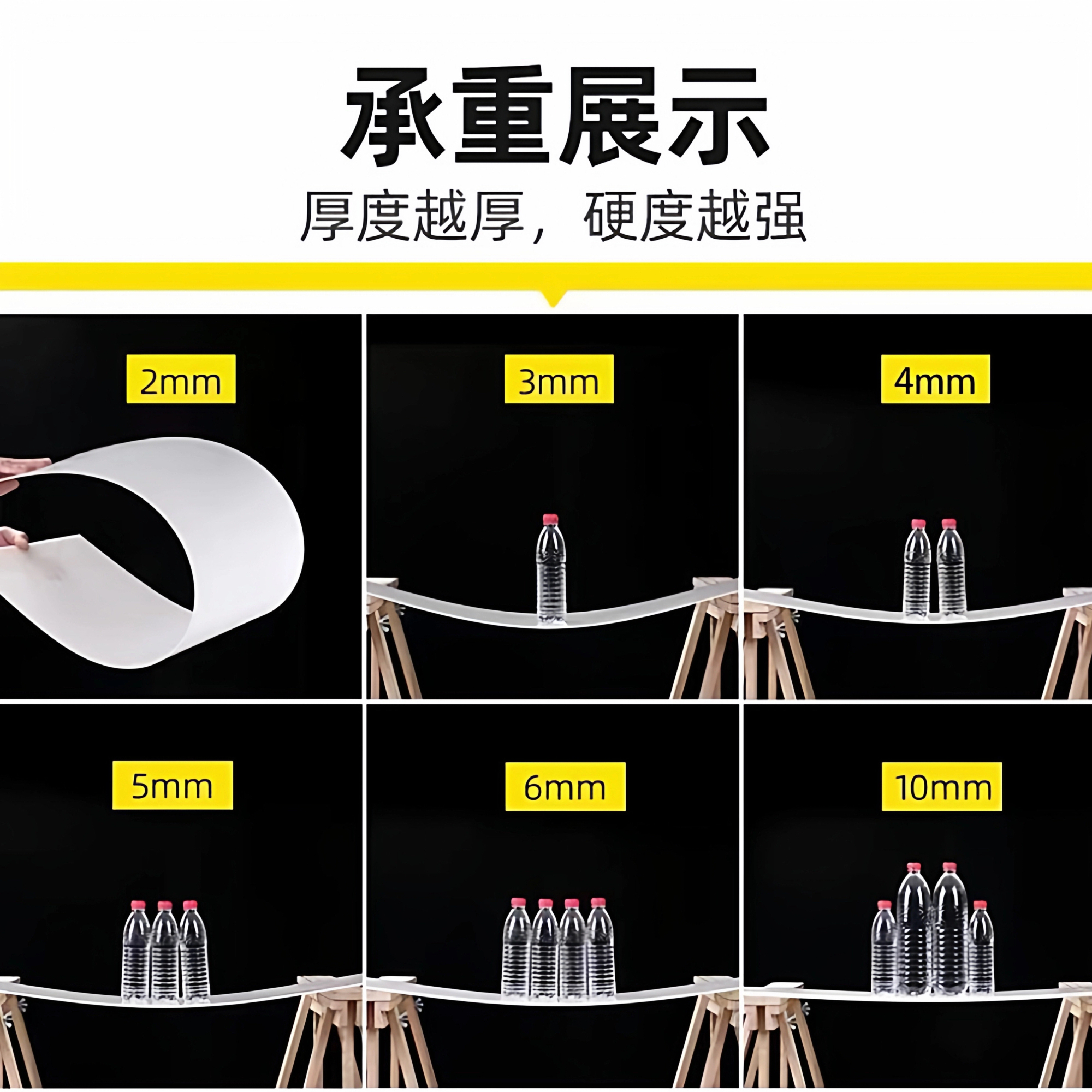 承重展示

厚度越厚，硬度越强

2mm

3mm

4mm

5mm

6mm

10mm