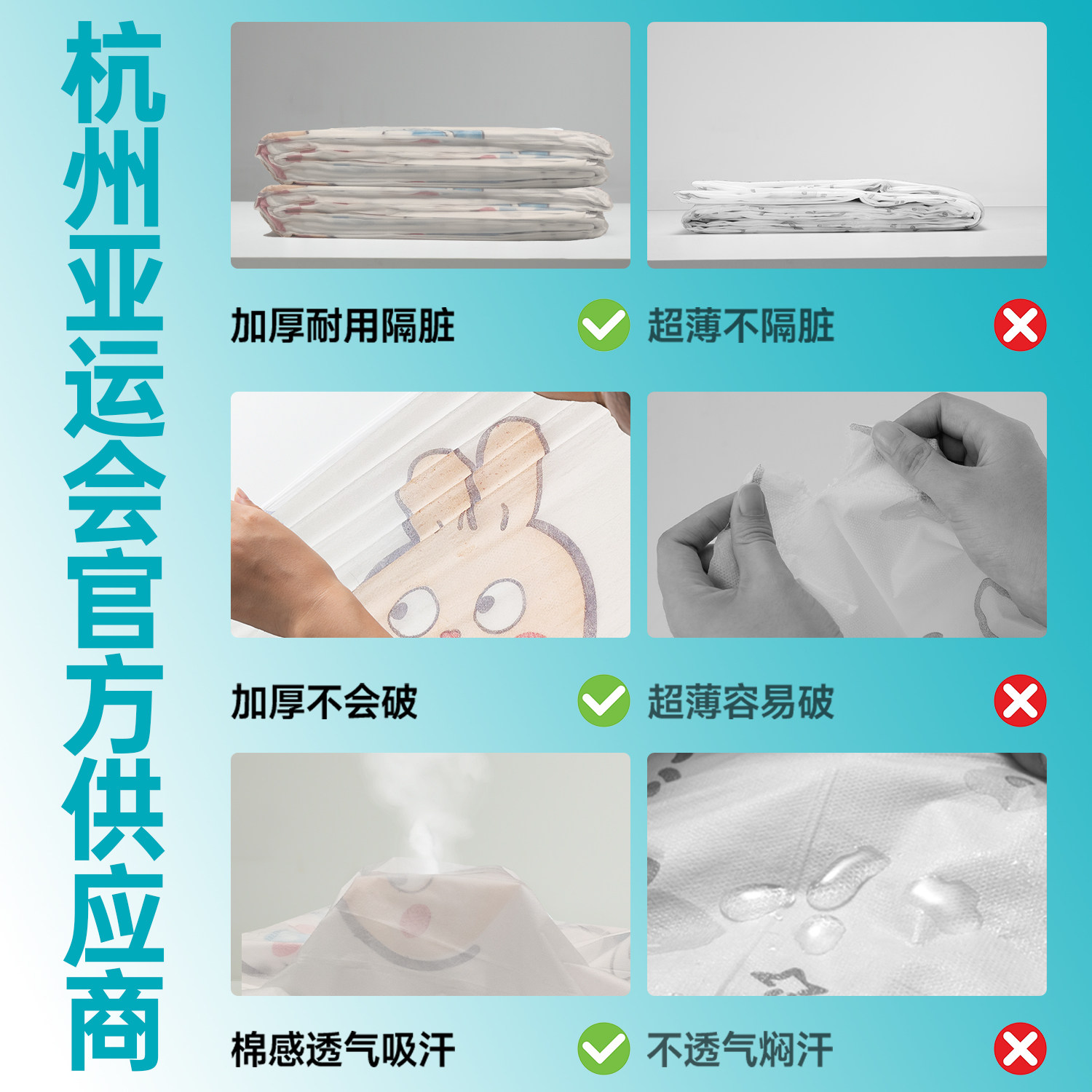 杭州亚运会官方供应商

加厚耐用隔脏

超薄不隔脏

加厚不会破

超薄容易破

棉感透气吸汗

不透气焖汗