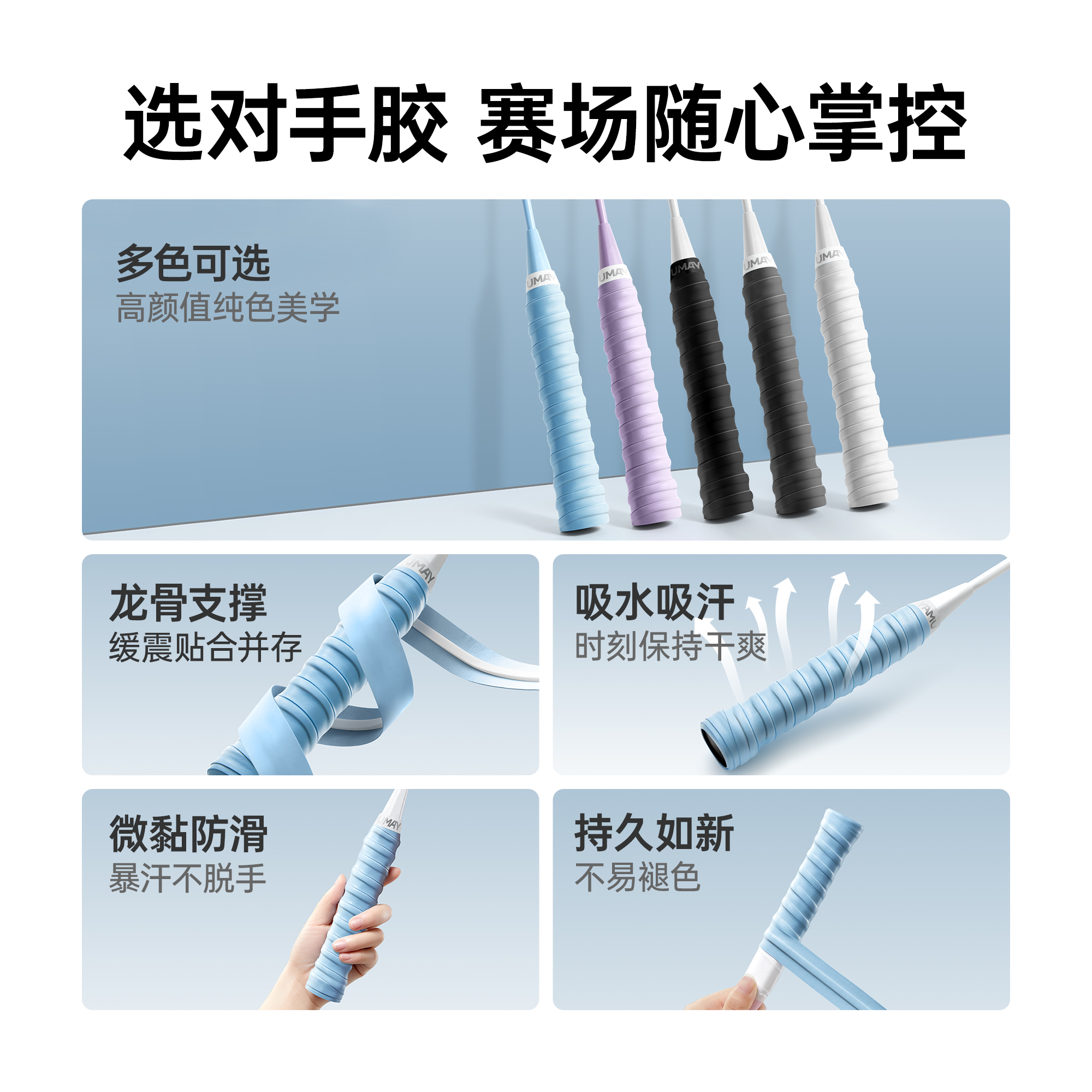 选对手胶 赛场随心掌控

多色可选
高颜值纯色美学

UMAY UMAY UMAY UMAY UMAY

龙骨支撑
缓震贴合并存

UMAY

吸水吸汗
时刻保持干爽

UMAY

微黏防滑
暴汗不脱手

UMAY

持久如新
不易褪色