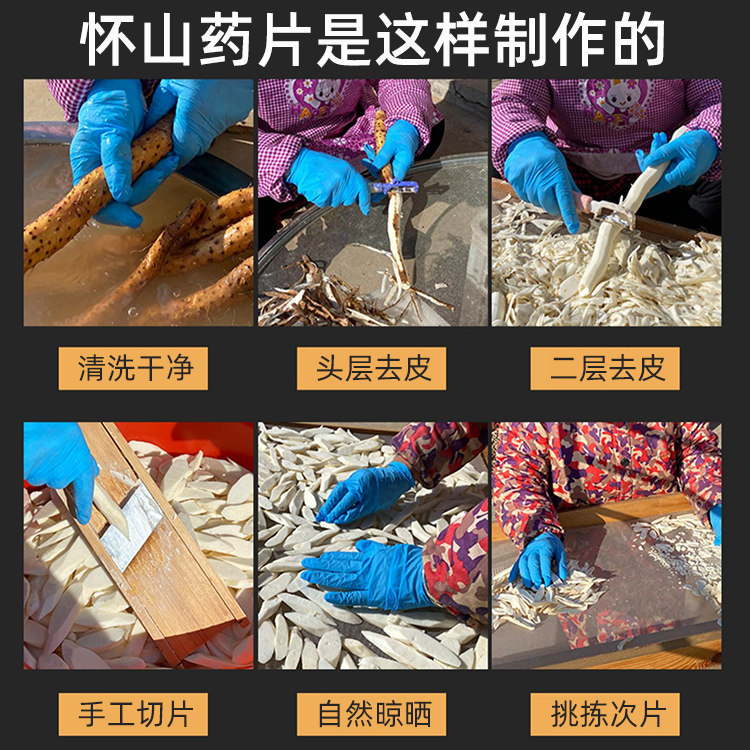 怀山药片是这样制作的

清洗干净

头层去皮

二层去皮

手工切片

自然晾晒

挑拣次片