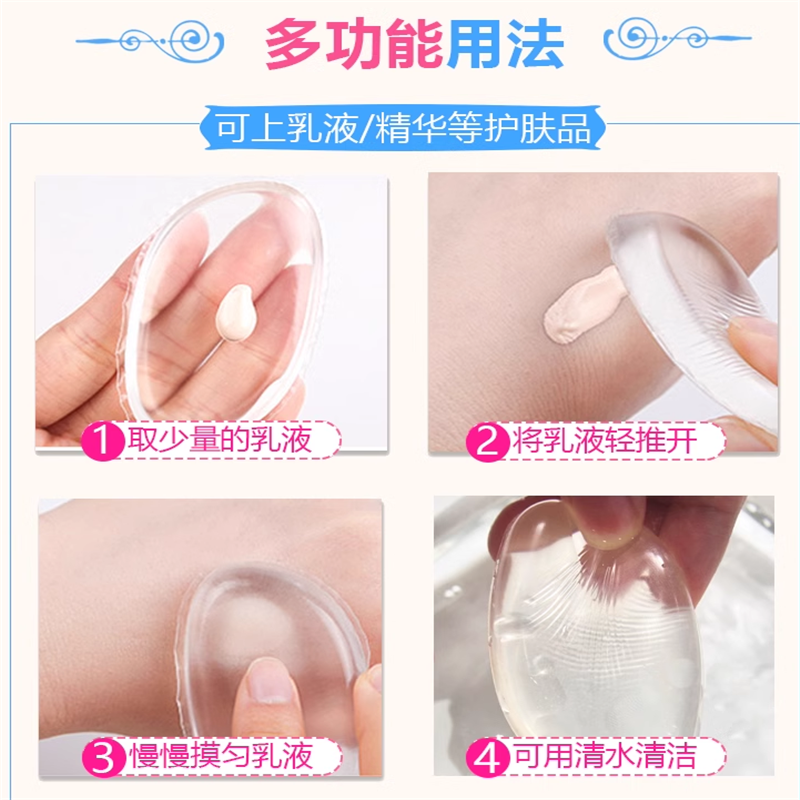 多功能用法

可上乳液/精华等护肤品

1 取少量的乳液

2 将乳液轻推开

3 慢慢摸匀乳液

4 可用清水清洁