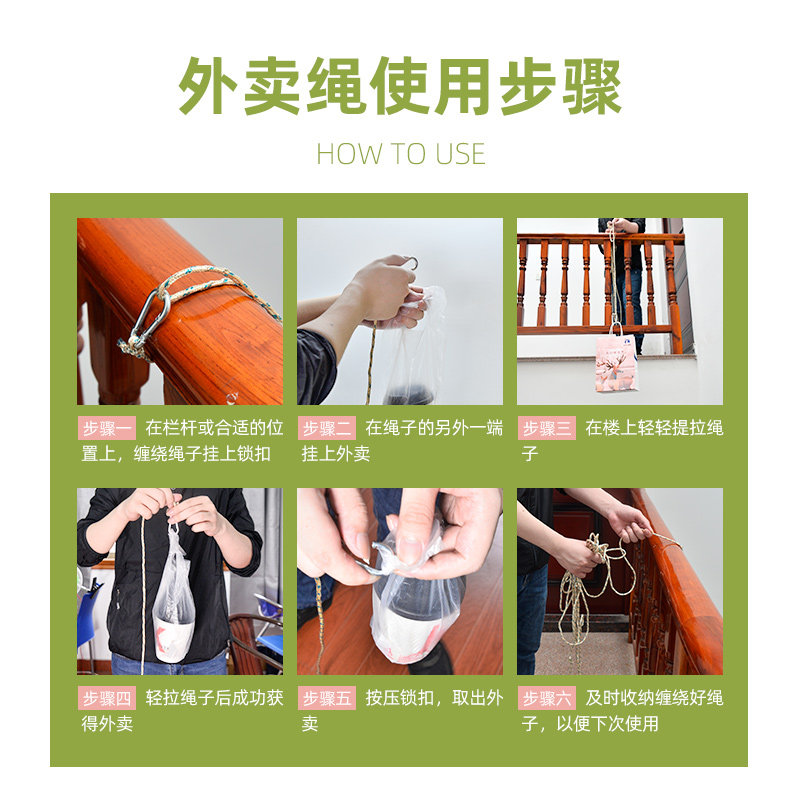 外卖绳使用步骤

HOW TO USE

步骤一 在栏杆或合适的位置上，缠绕绳子挂上锁扣

步骤二 在绳子的另外一端挂上外卖

步骤三 在楼上轻轻提拉绳子

步骤四 轻拉绳子后成功获得外卖

步骤五 按压锁扣，取出外卖

步骤六 及时收纳缠绕好绳子，以便下次使用