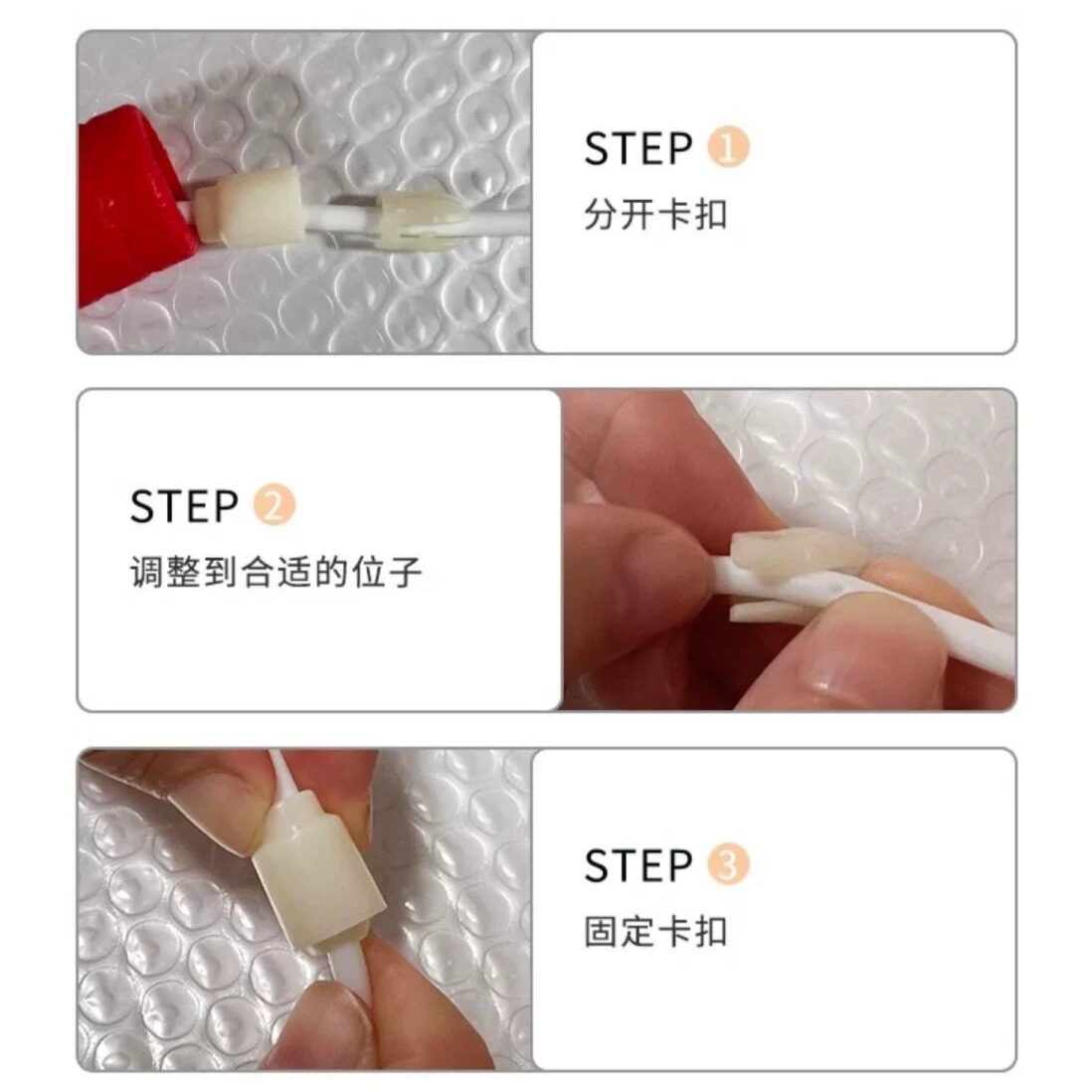 STEP 1
分开卡扣

STEP 2
调整到合适的位子

STEP 3
固定卡扣