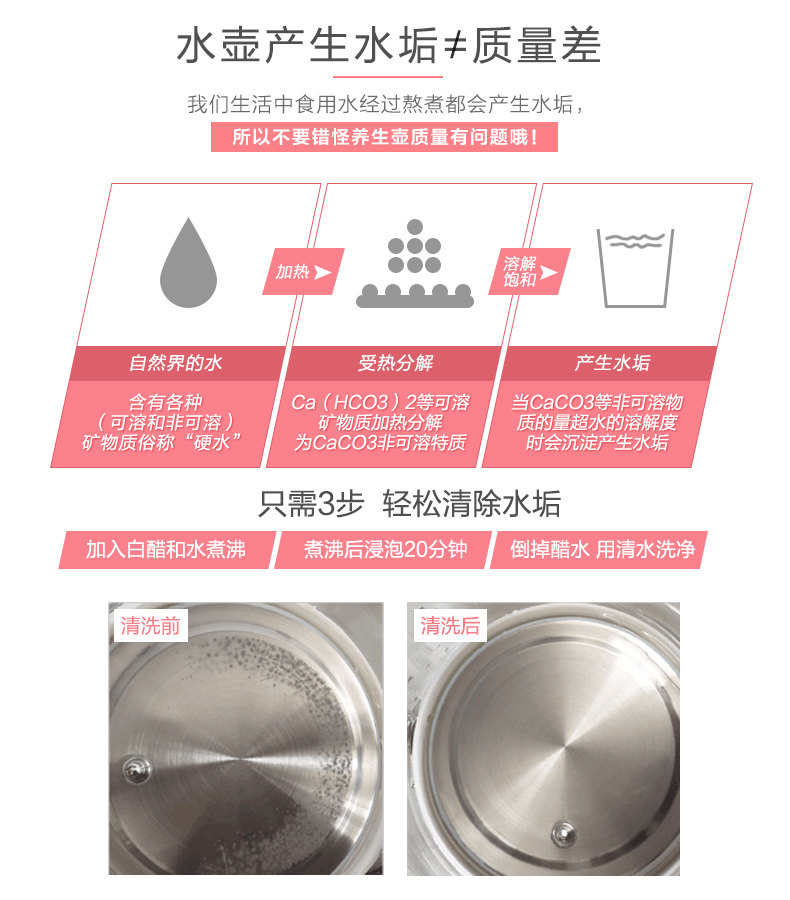 水壶产生水垢≠质量差

我们生活中食用水经过熬煮都会产生水垢，

所以不要错怪养生壶质量有问题哦！

加热

溶解饱和

自然界的水

含有各种（可溶和非可溶）矿物质俗称“硬水”

受热分解

Ca（HCO3）2等可溶矿物质加热分解为CaCO3非可溶特质

产生水垢

当CaCO3等非可溶物质的量超水的溶解度时会沉淀产生水垢

只需3步 轻松清除水垢

加入白醋和水煮沸

煮沸后浸泡20分钟

倒掉醋水 用清水洗净

清洗前

清洗后