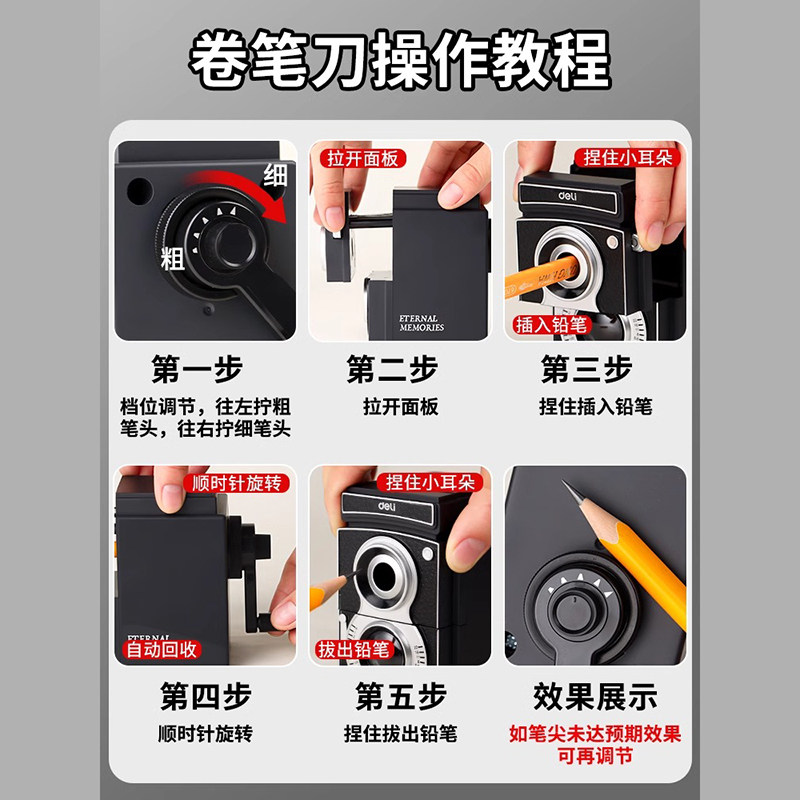 卷笔刀操作教程

细
粗

第一步
档位调节，往左拧粗笔头，往右拧细笔头

拉开面板
ETERNAL MEMORIES

第二步
拉开面板

捏住小耳朵
deli
插入铅笔

第三步
捏住插入铅笔

顺时针旋转
ETERNAL
自动回收

第四步
顺时针旋转

捏住小耳朵
deli
拔出铅笔

第五步
捏住拔出铅笔

效果展示
如笔尖未达预期效果可再调节