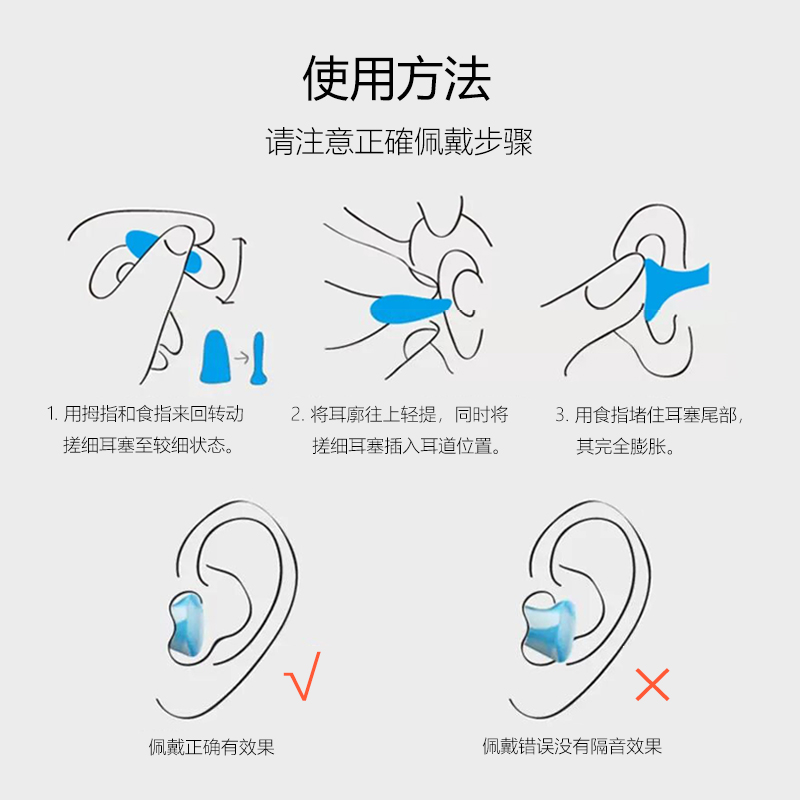 使用方法

请注意正確佩戴步骤

1. 用拇指和食指来回转动搓细耳塞至较细状态。

2. 将耳廓往上轻提，同时将搓细耳塞插入耳道位置。

3. 用食指堵住耳塞尾部，其完全膨胀。

√

佩戴正确有效果

×

佩戴错误没有隔音效果