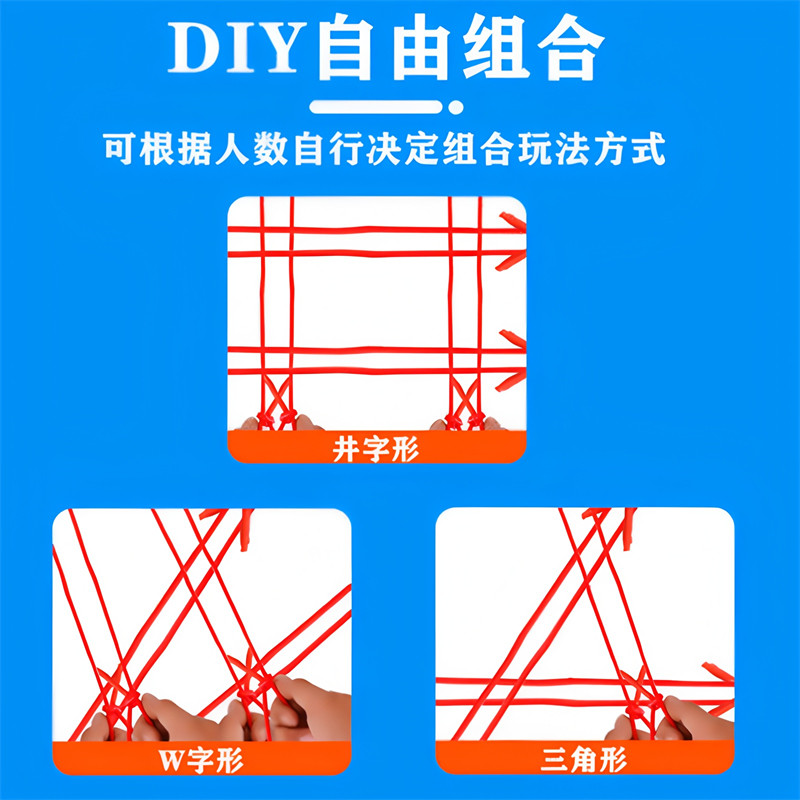 DIY自由组合

可根据人数自行决定组合玩法方式

井字形

W字形

三角形