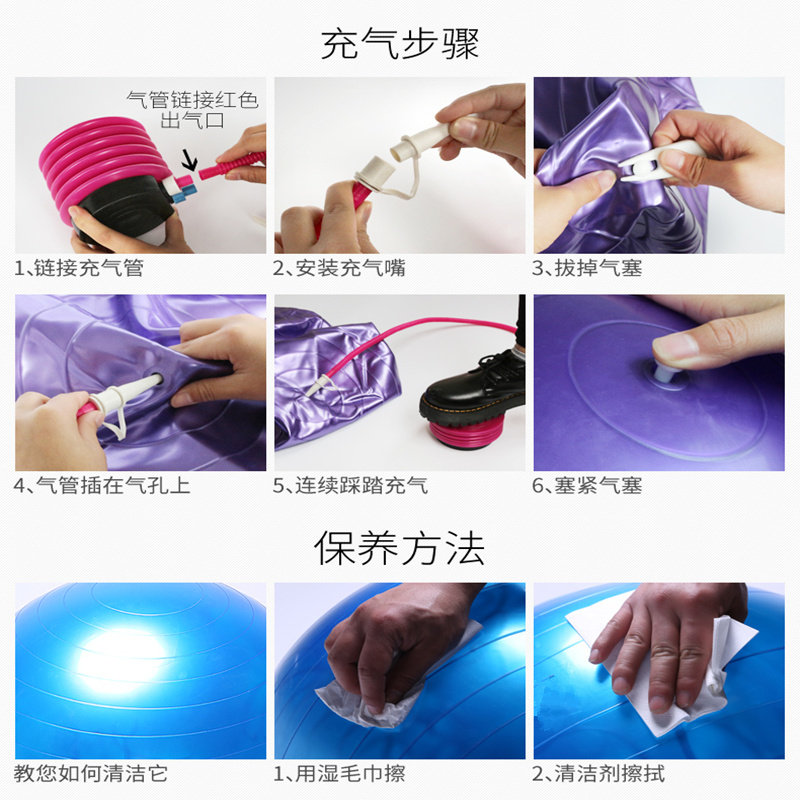 充气步骤

气管链接红色出气口

1、链接充气管

2、安装充气嘴

3、拔掉气塞

4、气管插在气孔上

5、连续踩踏充气

6、塞紧气塞

保养方法

教您如何清洁它

1、用湿毛巾擦

2、清洁剂擦拭