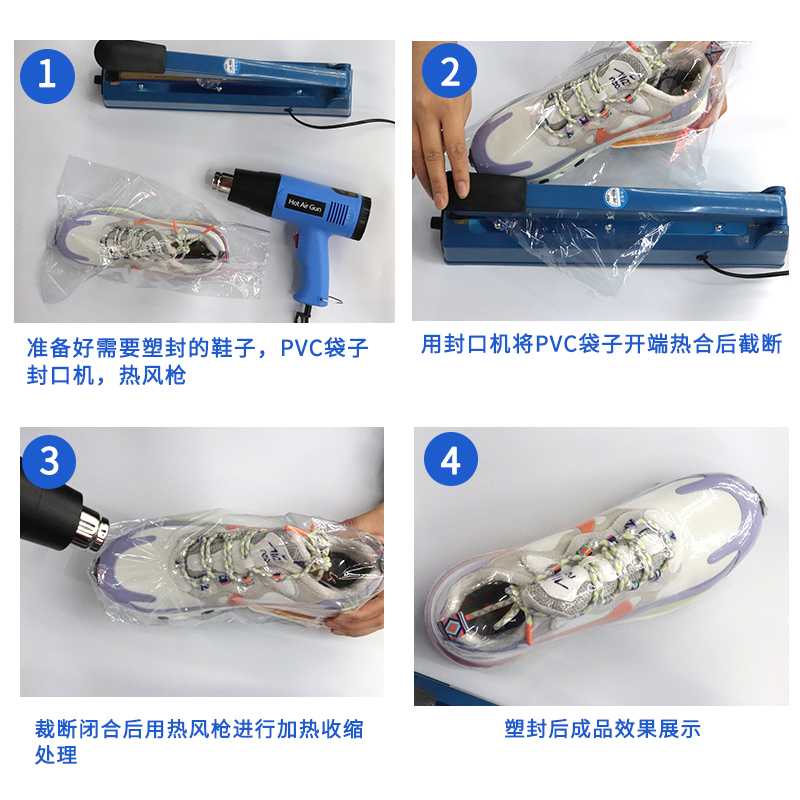 1

Hot Air Gun

准备好需要塑封的鞋子，PVC袋子封口机，热风枪

2

用封口机将PVC袋子开端热合后截断

3

裁断闭合后用热风枪进行加热收缩处理

4

塑封后成品效果展示