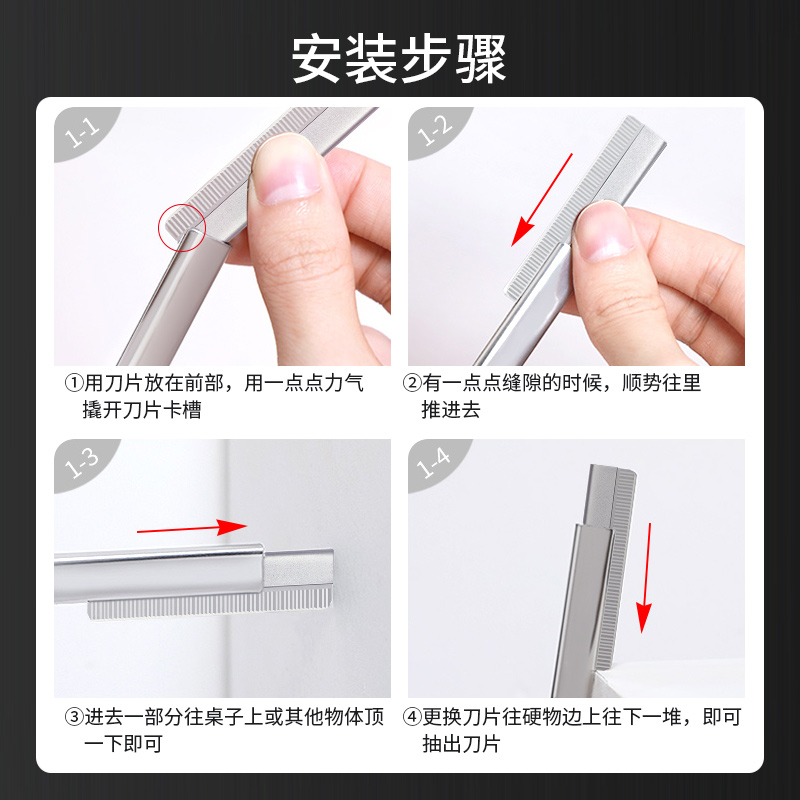 安装步骤

1-1

①用刀片放在前部，用一点点力气撬开刀片卡槽

1-2

②有一点点缝隙的时候，顺势往里推进去

1-3

③进去一部分往桌子上或其他物体顶一下即可

1-4

④更换刀片往硬物边上往下一堆，即可抽出刀片