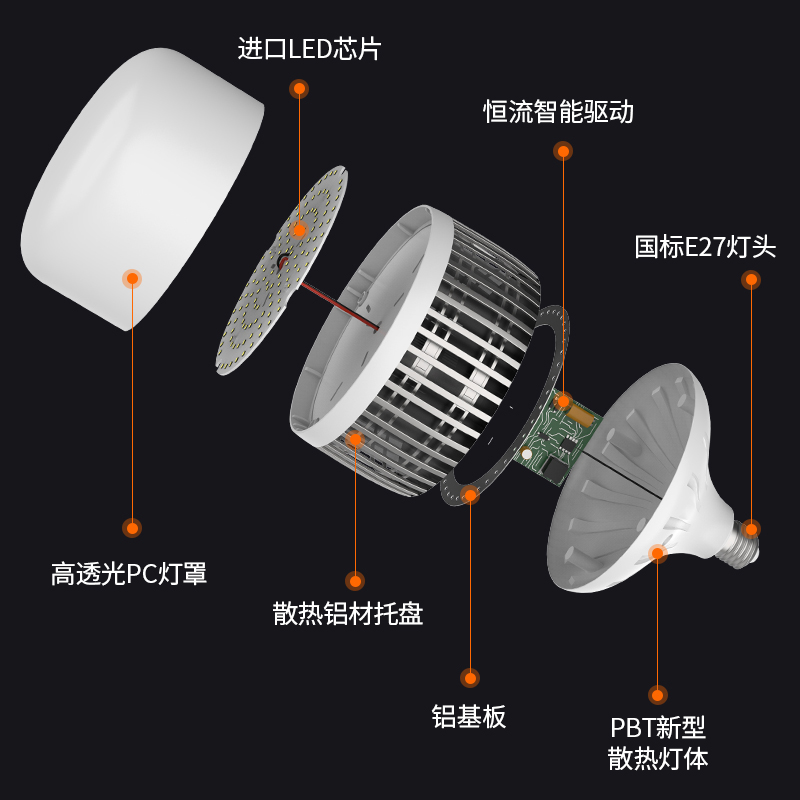 进口LED芯片

恒流智能驱动

国标E27灯头

高透光PC灯罩

散热铝材托盘

铝基板

PBT新型
散热灯体