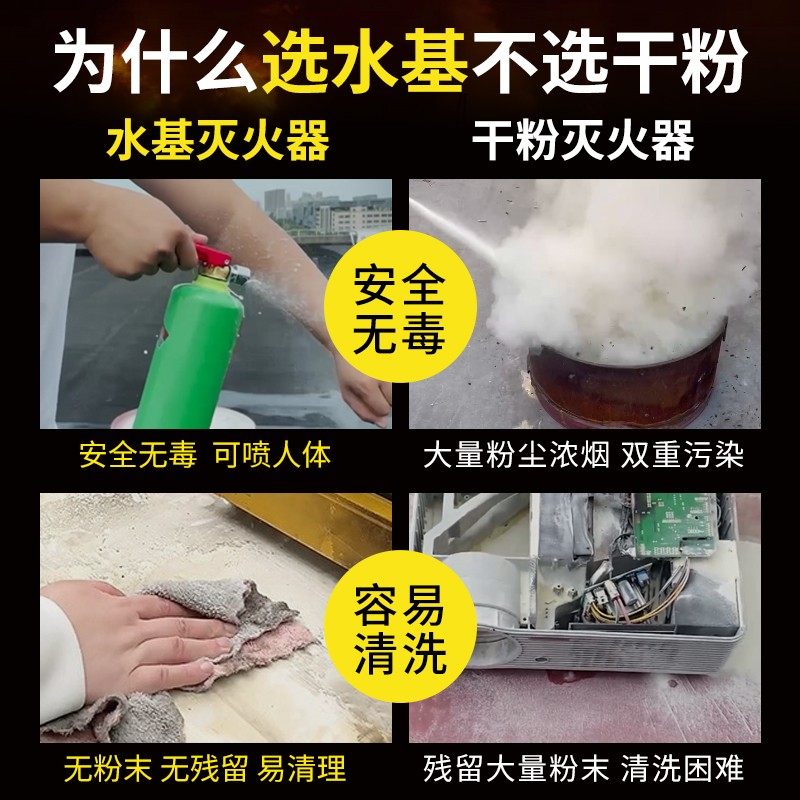 为什么选水基不选干粉

水基灭火器

干粉灭火器

安全无毒

安全无毒 可喷人体

大量粉尘浓烟 双重污染

容易清洗

无粉末 无残留 易清理

残留大量粉末 清洗困难