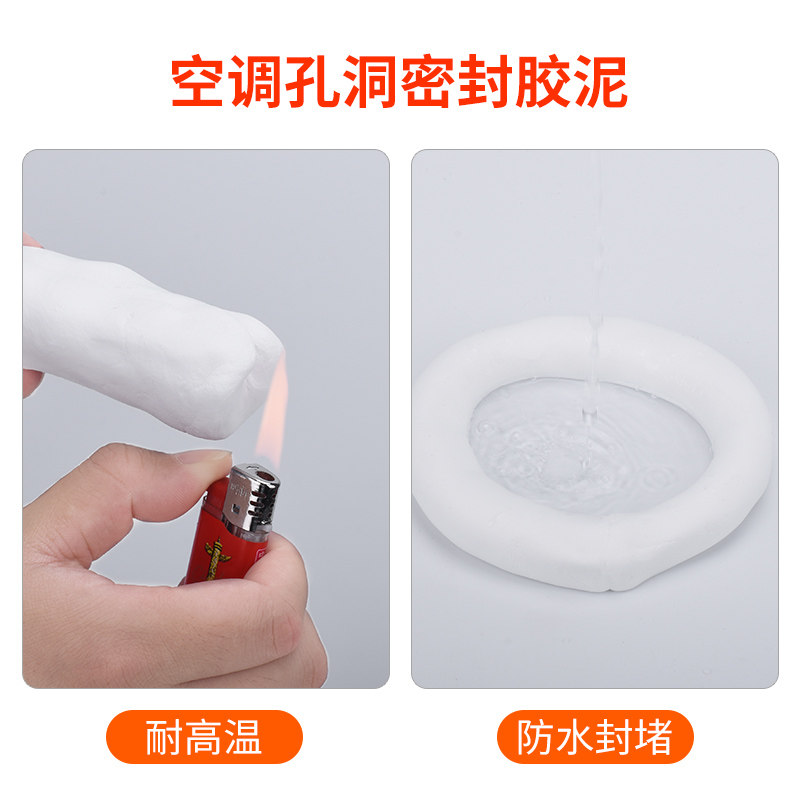 空调孔洞密封胶泥

耐高温

防水封堵