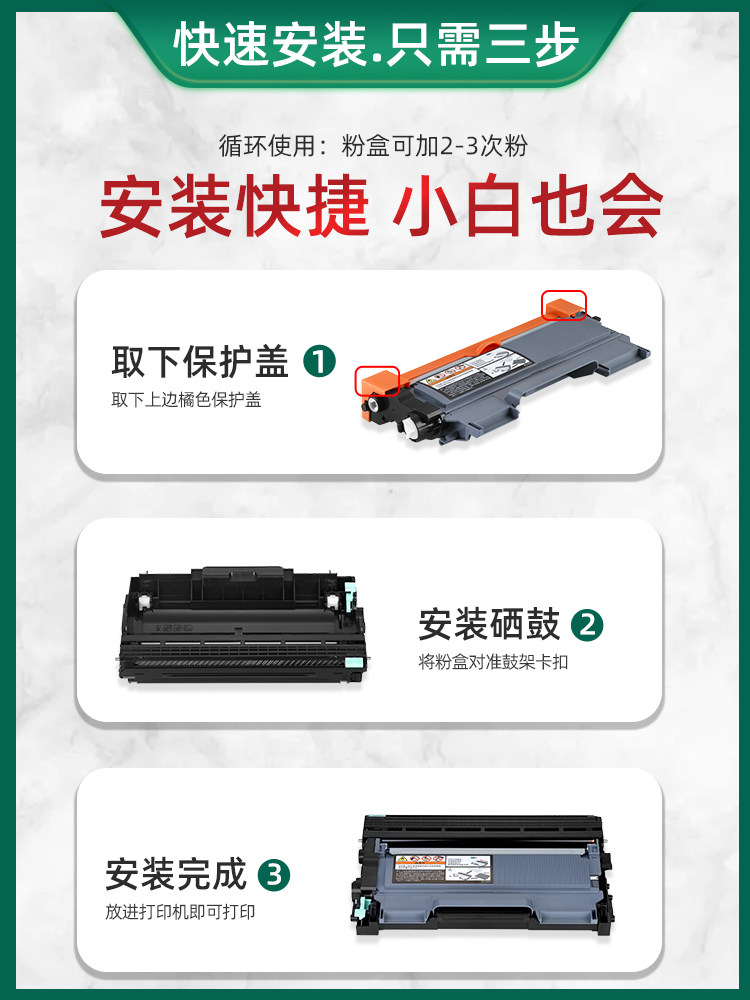 快速安装.只需三步

循环使用：粉盒可加2-3次粉

安装快捷 小白也会

取下保护盖 1
取下上边橘色保护盖

安装硒鼓 2
将粉盒对准鼓架卡扣

安装完成 3
放进打印机即可打印