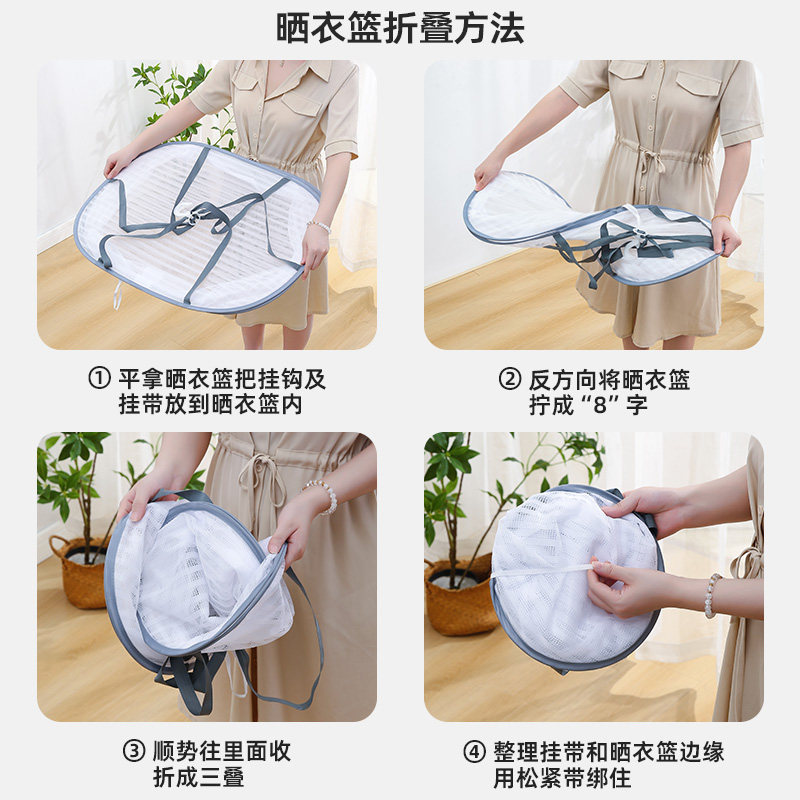 晒衣篮折叠方法

① 平拿晒衣篮把挂钩及挂带放到晒衣篮内

② 反方向将晒衣篮拧成“8”字

③ 顺势往里面收折成三叠

④ 整理挂带和晒衣篮边缘用松紧带绑住