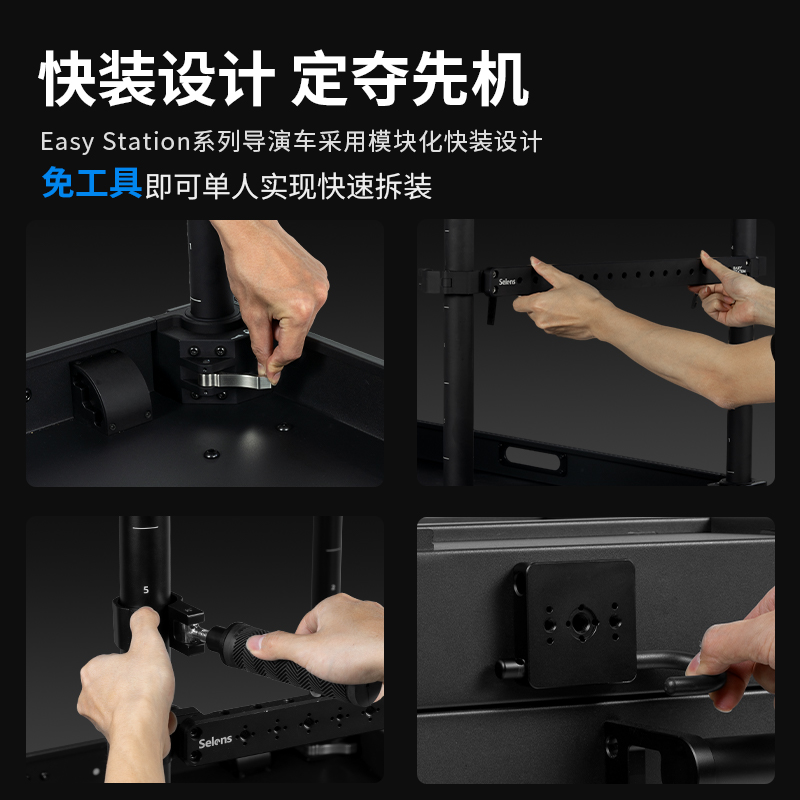 快装设计 定夺先机

Easy Station系列导演车采用模块化快装设计

免工具即可单人实现快速拆装

Selens

5

Selens