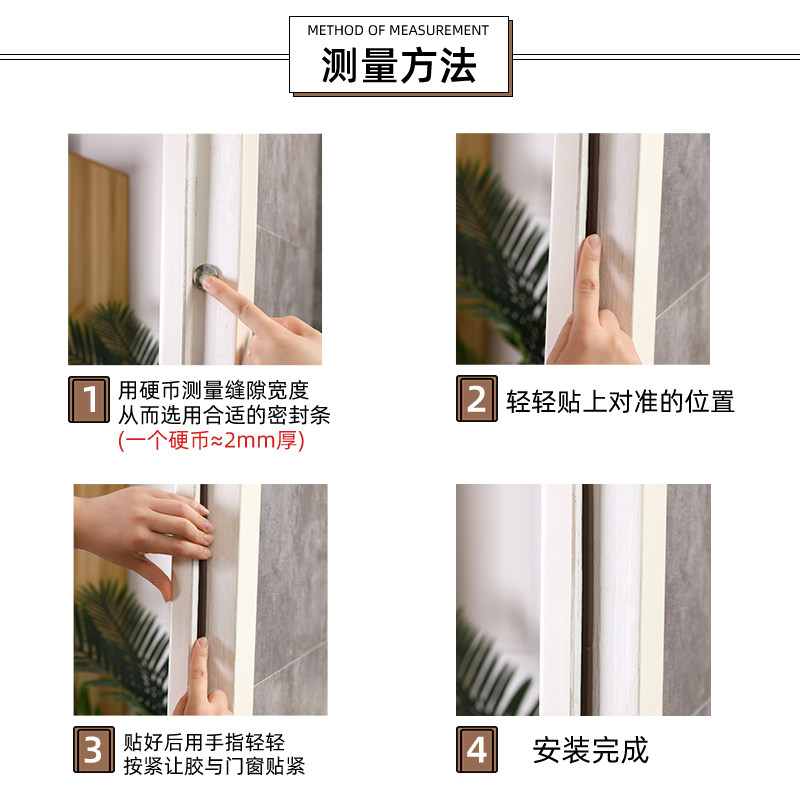 METHOD OF MEASUREMENT
测量方法

1 用硬币测量缝隙宽度
从而选用合适的密封条
(一个硬币≈2mm厚)

2 轻轻贴上对准的位置

3 贴好后用手指轻轻
按紧让胶与门窗贴紧

4 安装完成