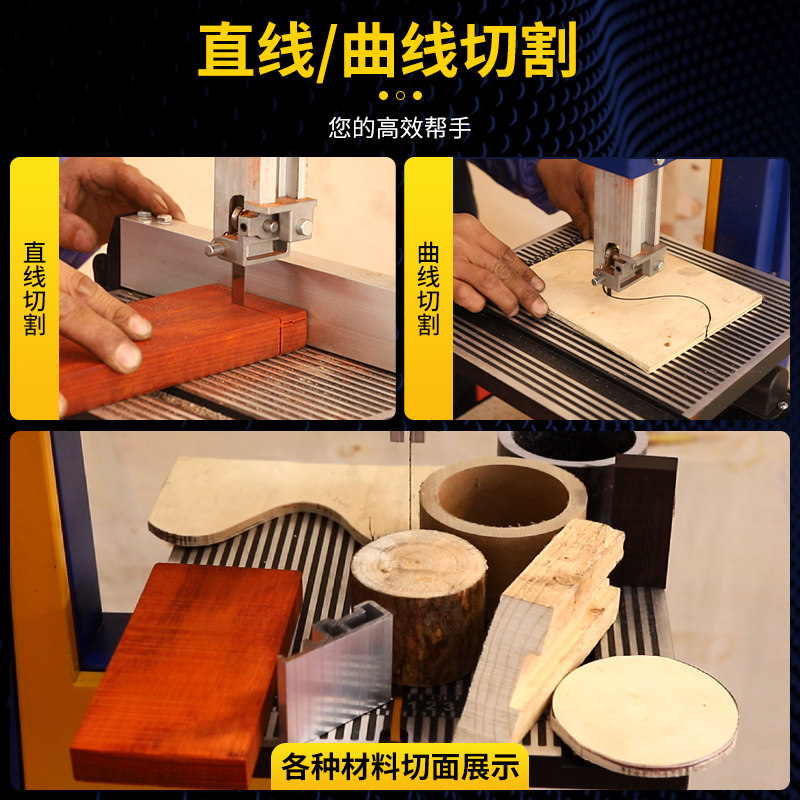 直线/曲线切割

您的高效帮手

直线切割

曲线切割

各种材料切面展示