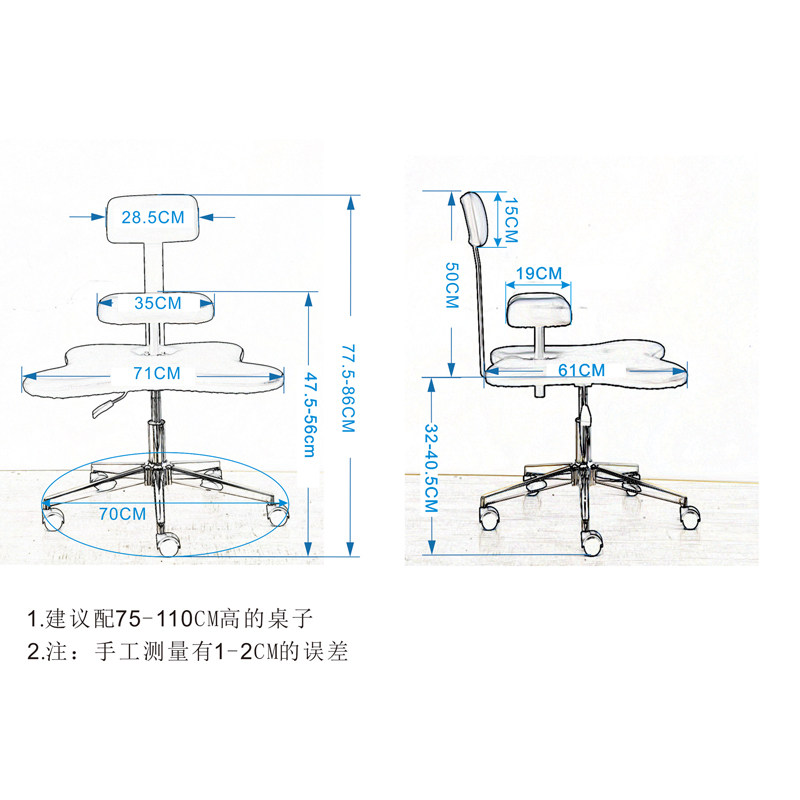 28.5CM
35CM
71CM
70CM
47.5-56cm
77.5-86CM

15CM
50CM
19CM
61CM
32-40.5CM

1.建议配75-110CM高的桌子
2.注：手工测量有1-2CM的误差