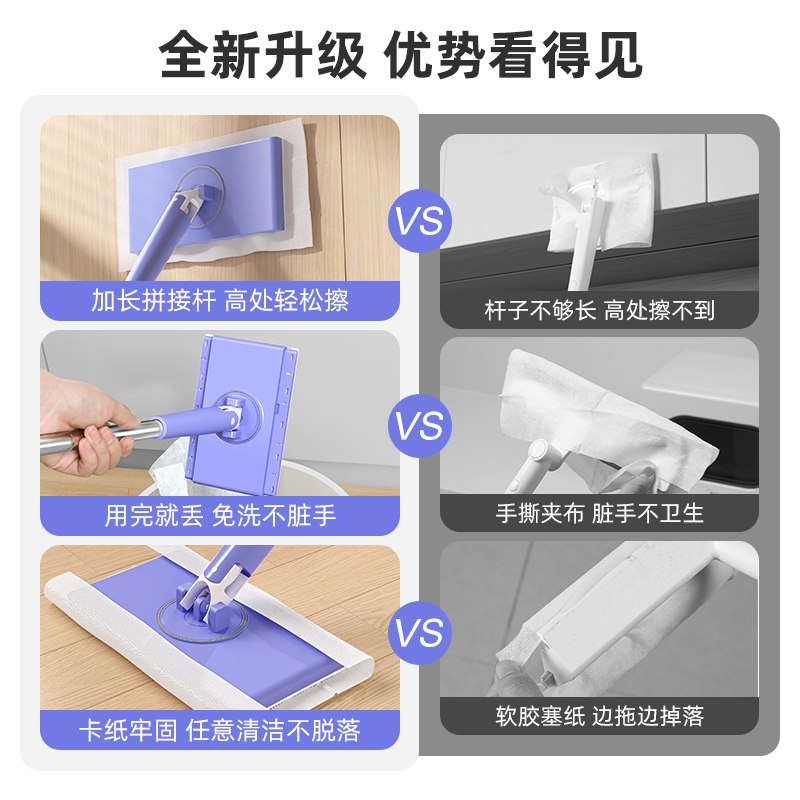 全新升级 优势看得见

加长拼接杆 高处轻松擦

VS

杆子不够长 高处擦不到

用完就丢 免洗不脏手

VS

手撕夹布 脏手不卫生

卡纸牢固 任意清洁不脱落

VS

软胶塞纸 边拖边掉落