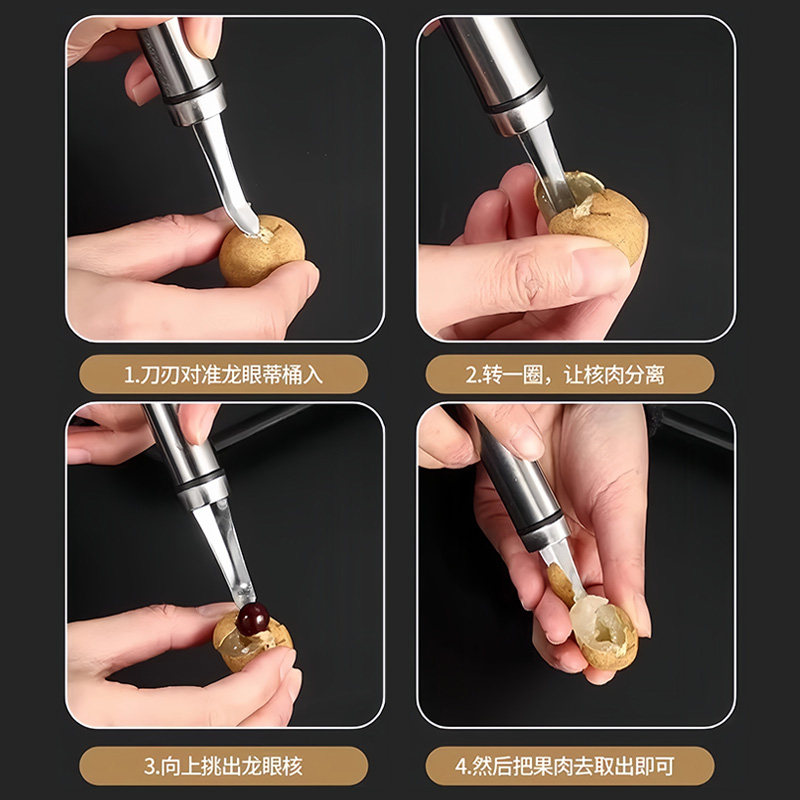 1.刀刃对准龙眼蒂桶入

2.转一圈，让核肉分离

3.向上挑出龙眼核

4.然后把果肉去取出即可