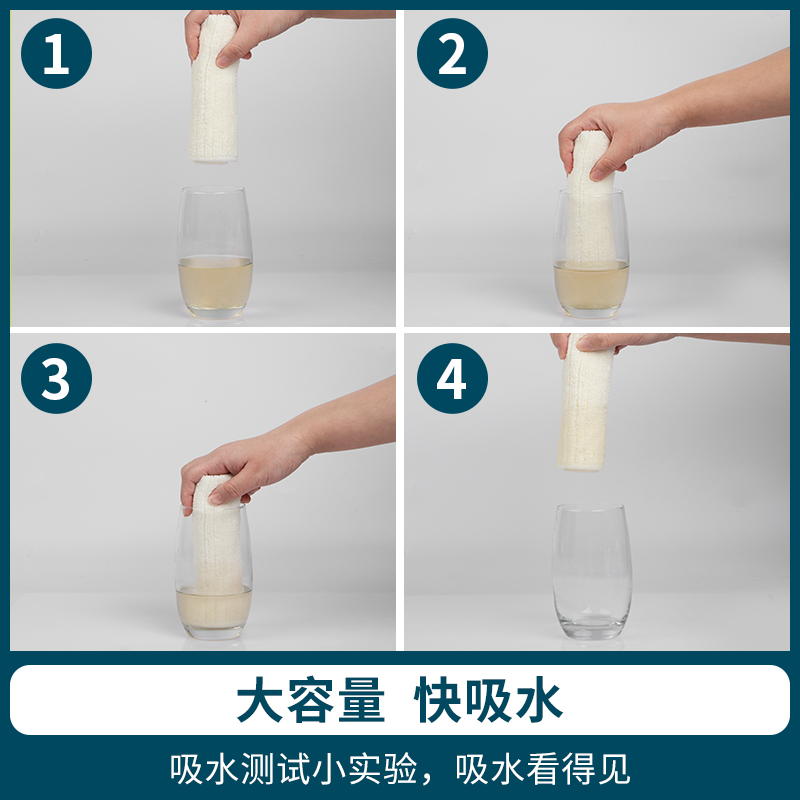 1

2

3

4

大容量 快吸水

吸水测试小实验，吸水看得见