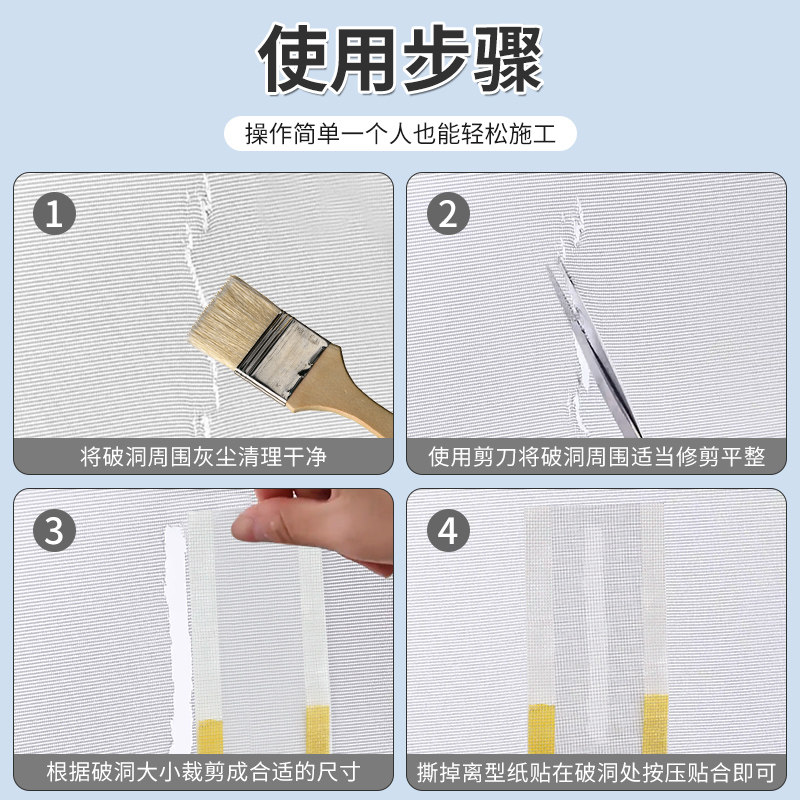 使用步骤

操作简单一个人也能轻松施工

1
将破洞周围灰尘清理干净

2
使用剪刀将破洞周围适当修剪平整

3
根据破洞大小裁剪成合适的尺寸

4
撕掉离型纸贴在破洞处按压贴合即可