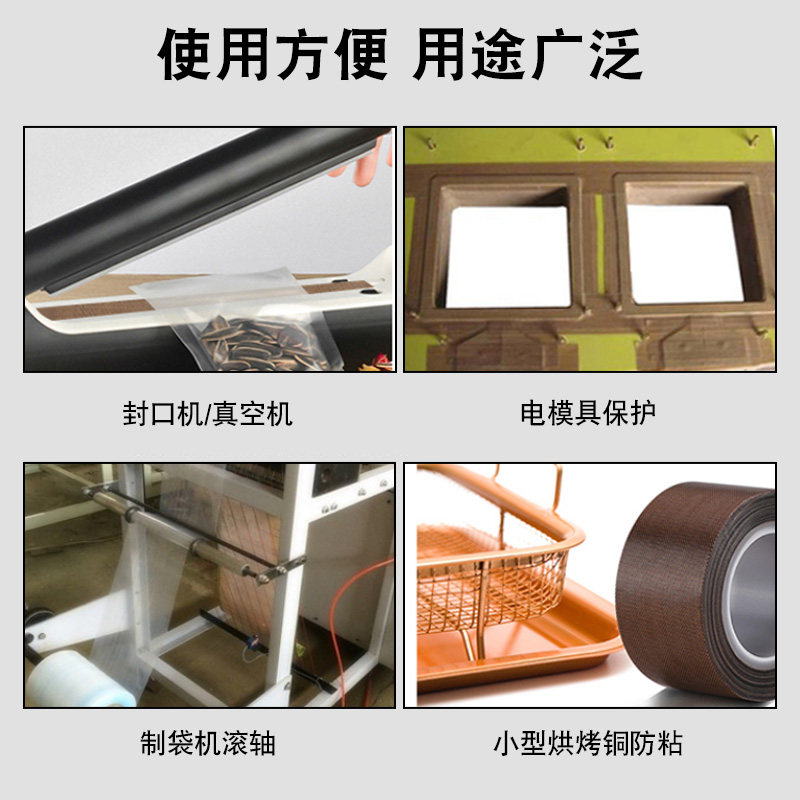 使用方便 用途广泛

封口机/真空机

电模具保护

制袋机滚轴

小型烘烤铜防粘