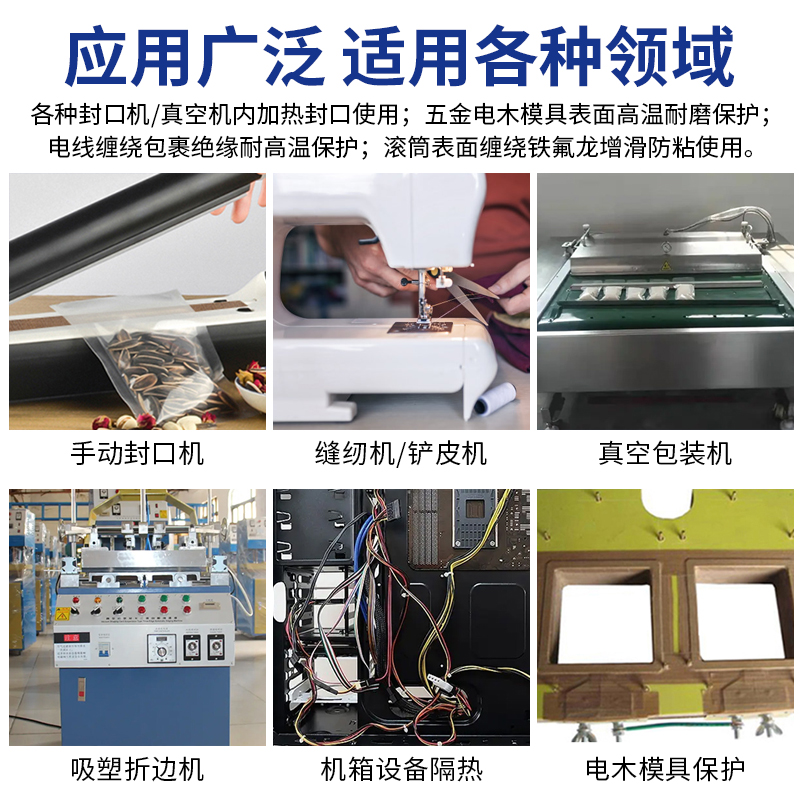 应用广泛 适用各种领域

各种封口机/真空机内加热封口使用；五金电木模具表面高温耐磨保护；电线缠绕包裹绝缘耐高温保护；滚筒表面缠绕铁氟龙增滑防粘使用。

手动封口机

缝纫机/铲皮机

真空包装机

吸塑折边机

机箱设备隔热

电木模具保护