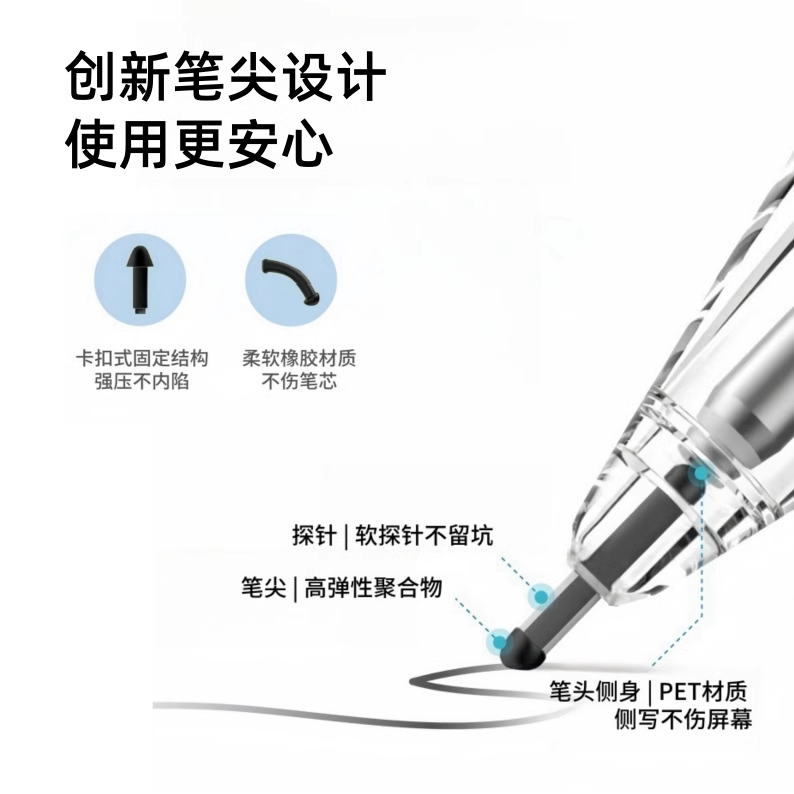 创新笔尖设计
使用更安心

卡扣式固定结构
强压不内陷

柔软橡胶材质
不伤笔芯

探针 | 软探针不留坑

笔尖 | 高弹性聚合物

笔头侧身 | PET材质
侧写不伤屏幕