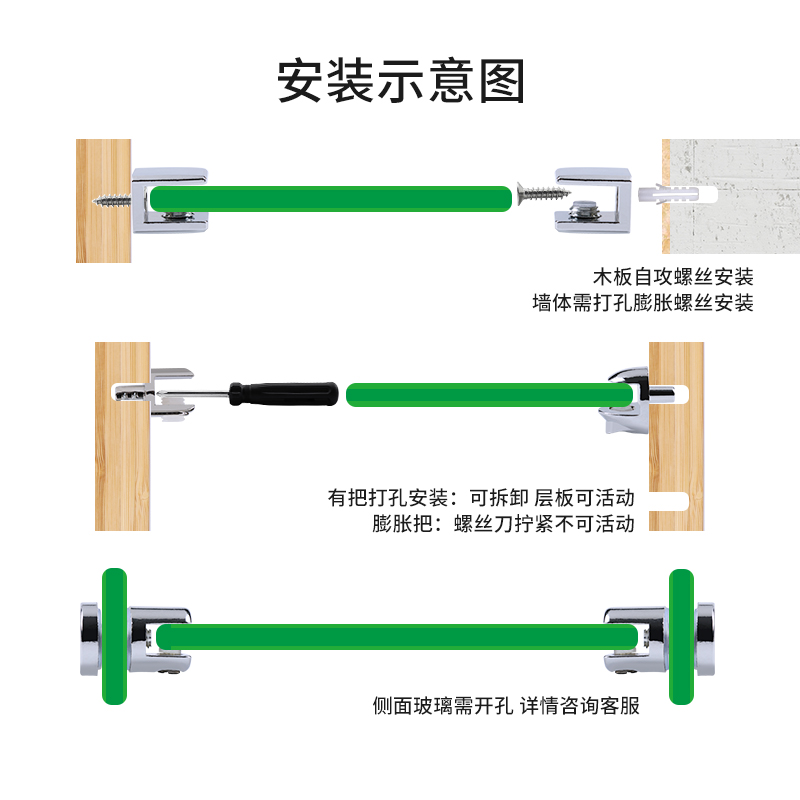 安装示意图

木板自攻螺丝安装
墙体需打孔膨胀螺丝安装

有把打孔安装：可拆卸 层板可活动
膨胀把：螺丝刀拧紧不可活动

侧面玻璃需开孔 详情咨询客服