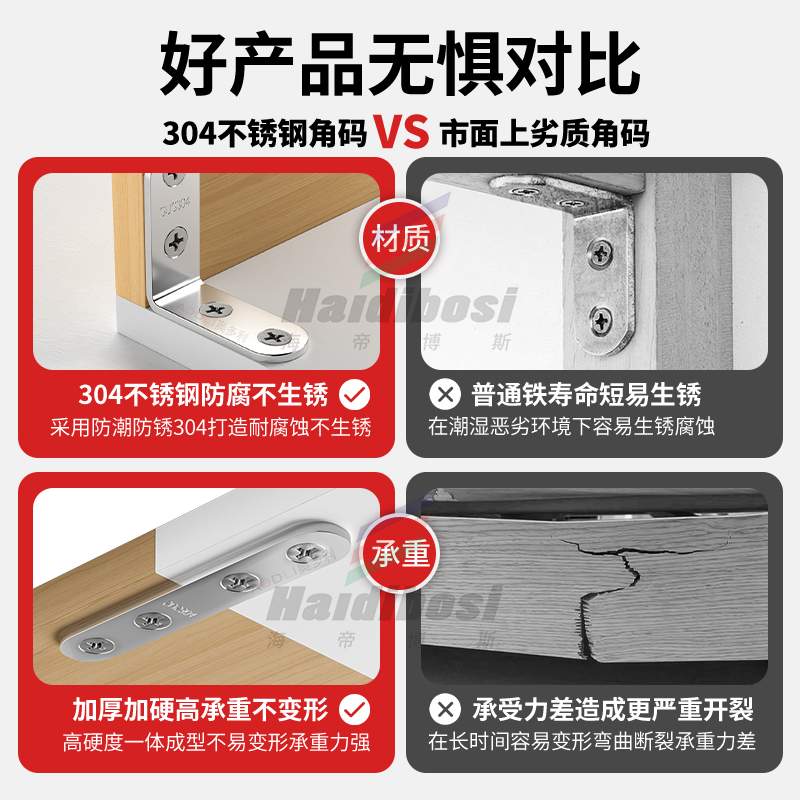 好产品无惧对比

304不锈钢角码 VS 市面上劣质角码

材质

Haidibosi
海 帝 博 斯

304不锈钢防腐不生锈
采用防潮防锈304打造耐腐蚀不生锈

普通铁寿命短易生锈
在潮湿恶劣环境下容易生锈腐蚀

承重

Haidibosi
海 帝 博 斯

加厚加硬高承重不变形
高硬度一体成型不易变形承重力强

承受力差造成更严重开裂
在长时间容易变形弯曲断裂承重力差