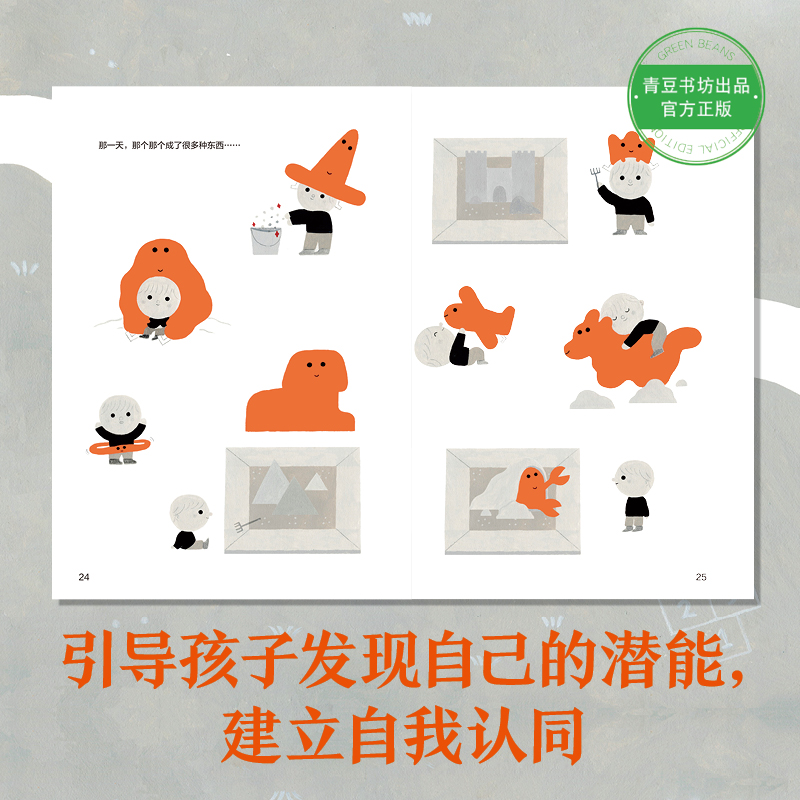 GREEN BEANS
青豆书坊出品
官方正版
OFFICIAL EDITION

那一天，那个那个成了很多种东西……

24

25

引导孩子发现自己的潜能，
建立自我认同