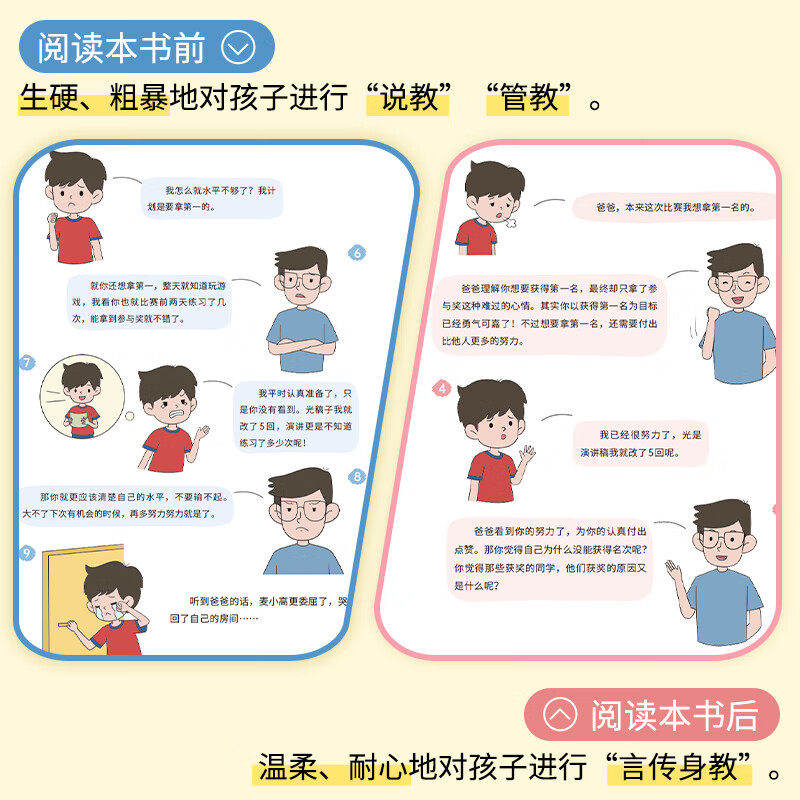 阅读本书前

生硬、粗暴地对孩子进行“说教”“管教”。

我怎么就水平不够了？我计划是要拿第一的。

6

就你还想拿第一，整天就知道玩游戏，我看你也就比赛前两天练习了几次，能拿到参与奖就不错了。

7

我平时认真准备了，只是你没有看到。光稿子我就改了5回，演讲更是不知道练习了多少次呢！

8

那你就更应该清楚自己的水平，不要输不起。大不了下次有机会的时候，再多努力努力就是了。

9

听到爸爸的话，麦小高更委屈了，哭回了自己的房间……

爸爸，本来这次比赛我想拿第一名的。

爸爸理解你想要获得第一名，最终却只拿了参与奖这种难过的心情。其实你以获得第一名为目标已经勇气可嘉了！不过想要拿第一名，还需要付出比他人更多的努力。

4

我已经很努力了，光是演讲稿我就改了5回呢。

爸爸看到你的努力了，为你的认真付出点赞。那你觉得自己为什么没能获得名次呢？你觉得那些获奖的同学，他们获奖的原因又是什么呢？

阅读本书后

温柔、耐心地对孩子进行“言传身教”。