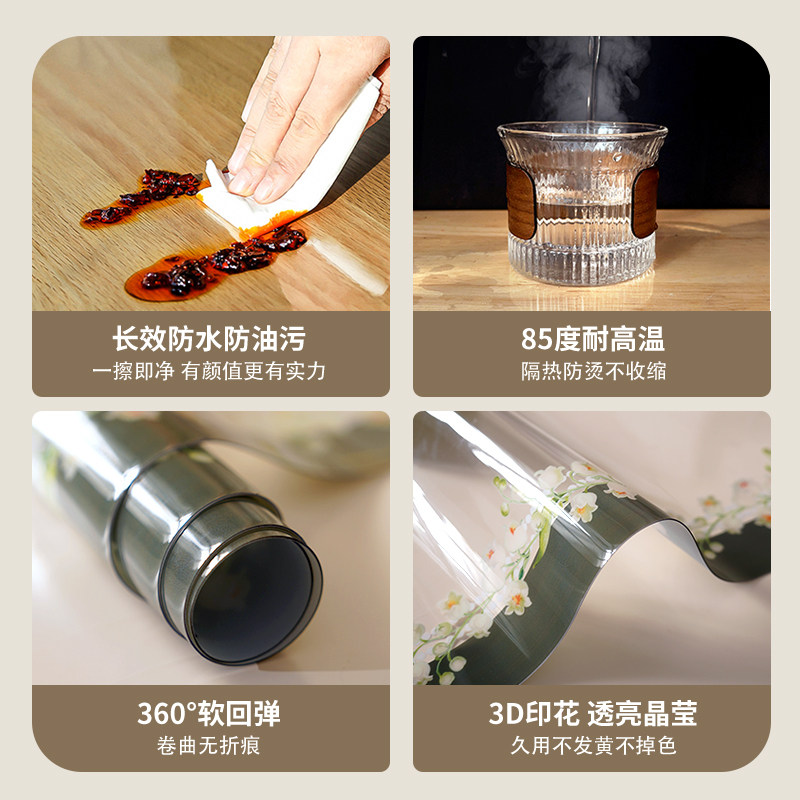 长效防水防油污
一擦即净 有颜值更有实力

85度耐高温
隔热防烫不收缩

360°软回弹
卷曲无折痕

3D印花 透亮晶莹
久用不发黄不掉色