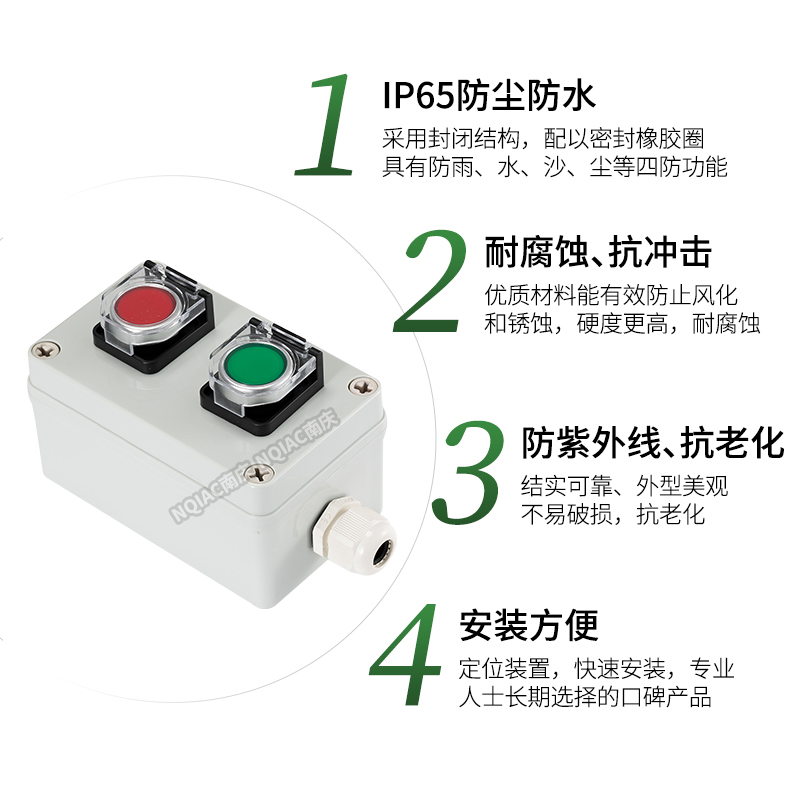 1
IP65防尘防水
采用封闭结构，配以密封橡胶圈
具有防雨、水、沙、尘等四防功能

2
耐腐蚀、抗冲击
优质材料能有效防止风化
和锈蚀，硬度更高，耐腐蚀

3
防紫外线、抗老化
结实可靠、外型美观
不易破损，抗老化

4
安装方便
定位装置，快速安装，专业
人士长期选择的口碑产品

NQIAC南庆 NQIAC南庆