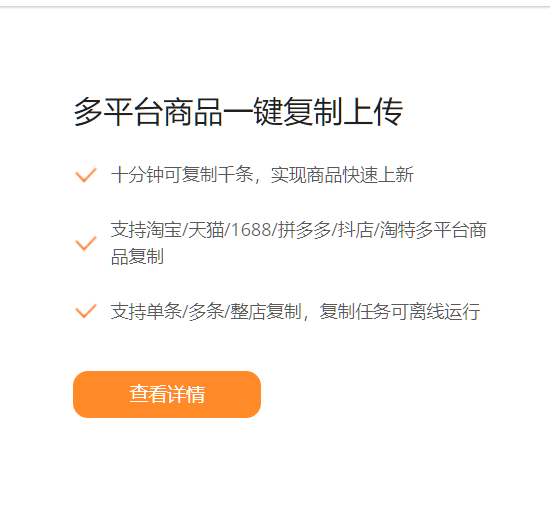 多平台商品一键复制上传

十分钟可复制千条，实现商品快速上新

支持淘宝/天猫/1688/拼多多/抖店/淘特多平台商品复制

支持单条/多条/整店复制，复制任务可离线运行

查看详情