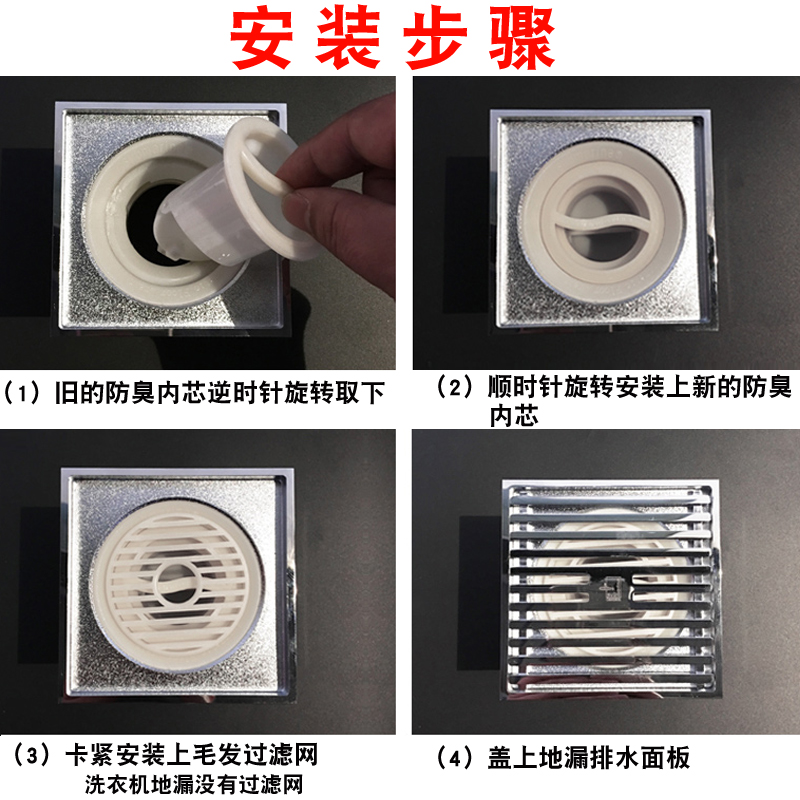 安装步骤

（1）旧的防臭内芯逆时针旋转取下

（2）顺时针旋转安装上新的防臭内芯

（3）卡紧安装上毛发过滤网
洗衣机地漏没有过滤网

（4）盖上地漏排水面板