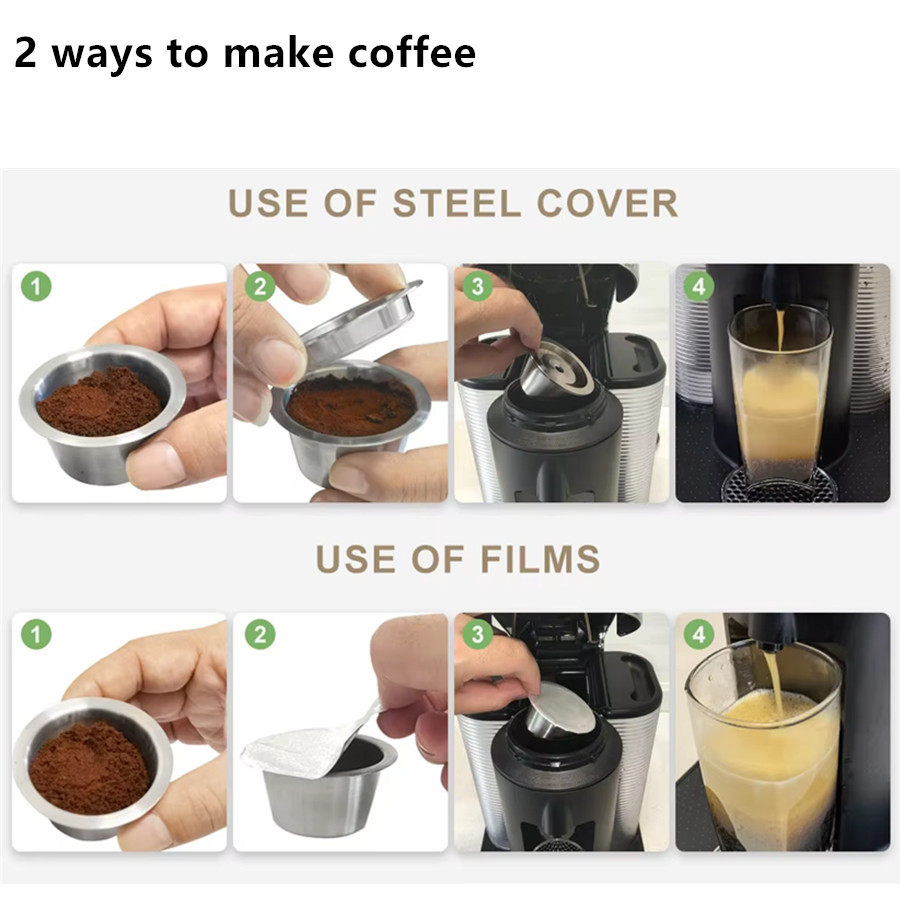 2 ways to make coffee

USE OF STEEL COVER

1

2

3

4

USE OF FILMS

1

2

3

4