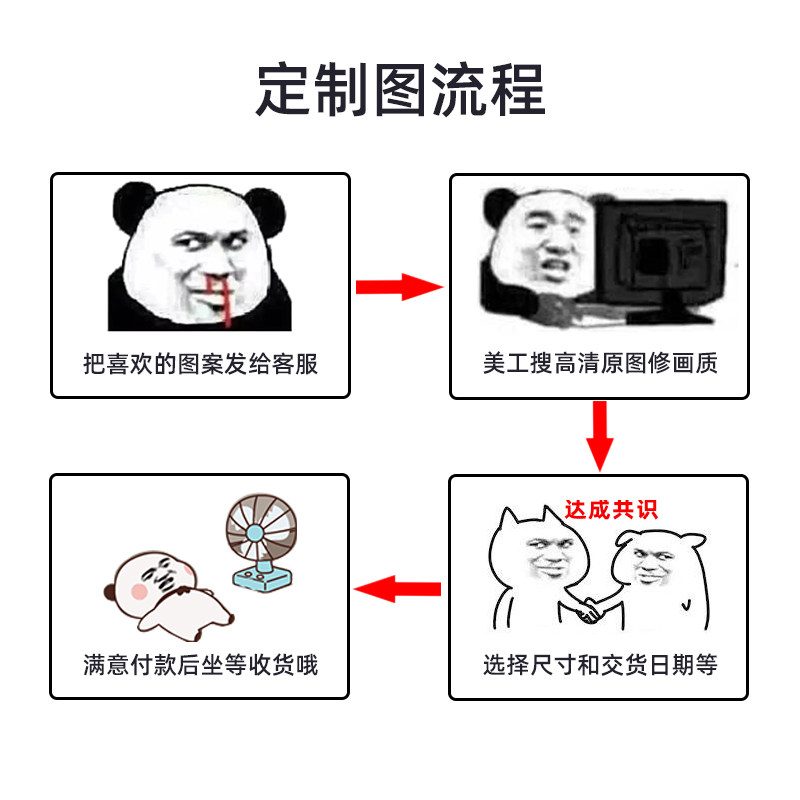 定制图流程

把喜欢的图案发给客服

美工搜高清原图修画质

达成共识

选择尺寸和交货日期等

满意付款后坐等收货哦